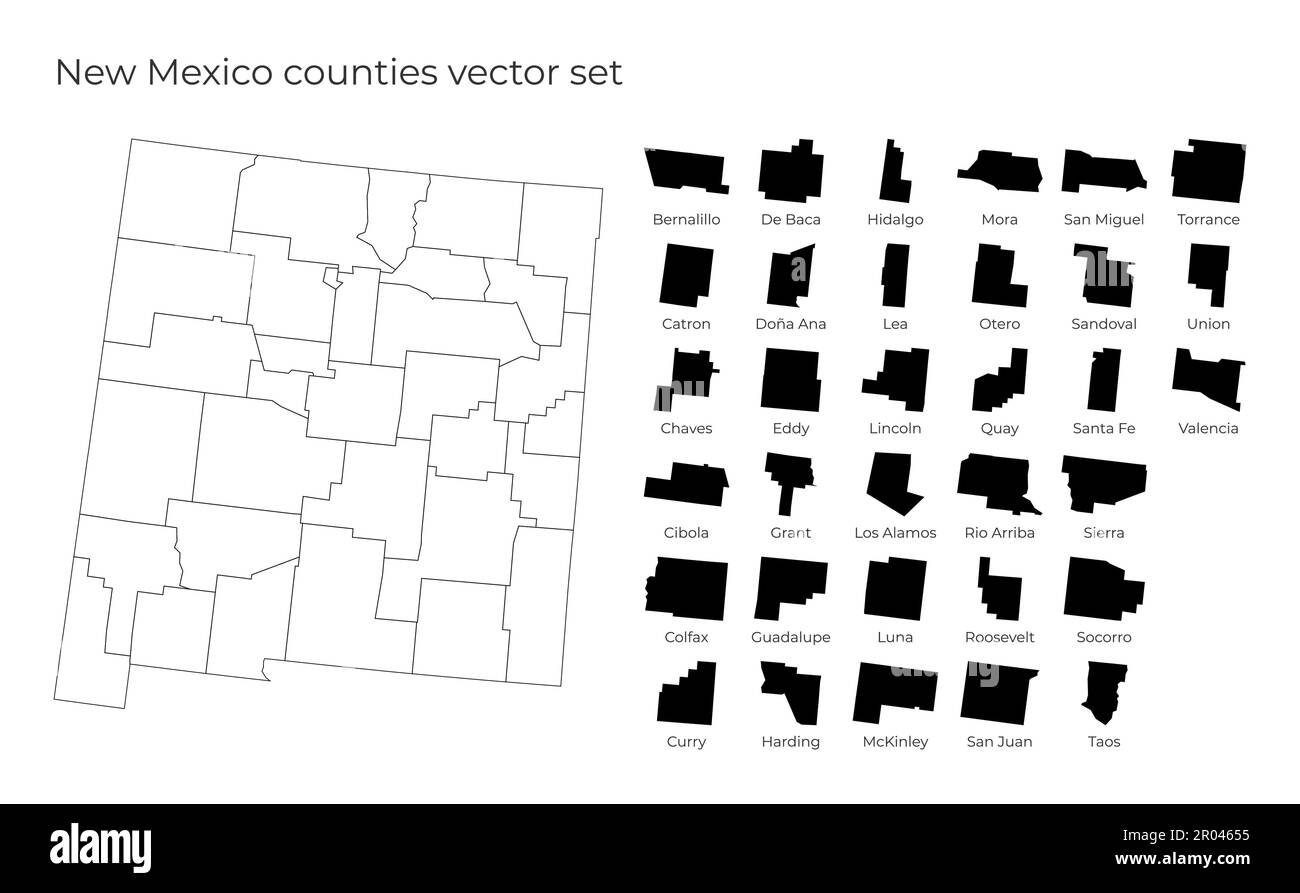 New Mexico counties vector set

Bernalillo
De Baca
Hidalgo
Mora
San Miguel
Torrance

Catron
Doña Ana
Lea
Otero
Sandoval
Union

Chaves
Eddy
Lincoln
Quay
Santa Fe
Valencia

Cibola
Grant
Los Alamos
Rio Arriba
Sierra

Colfax
Guadalupe
Luna
Roosevelt
Socorro

Curry
Harding
McKinley
San Juan
Taos

alamy

Image ID: 2R04655
www.alamy.com