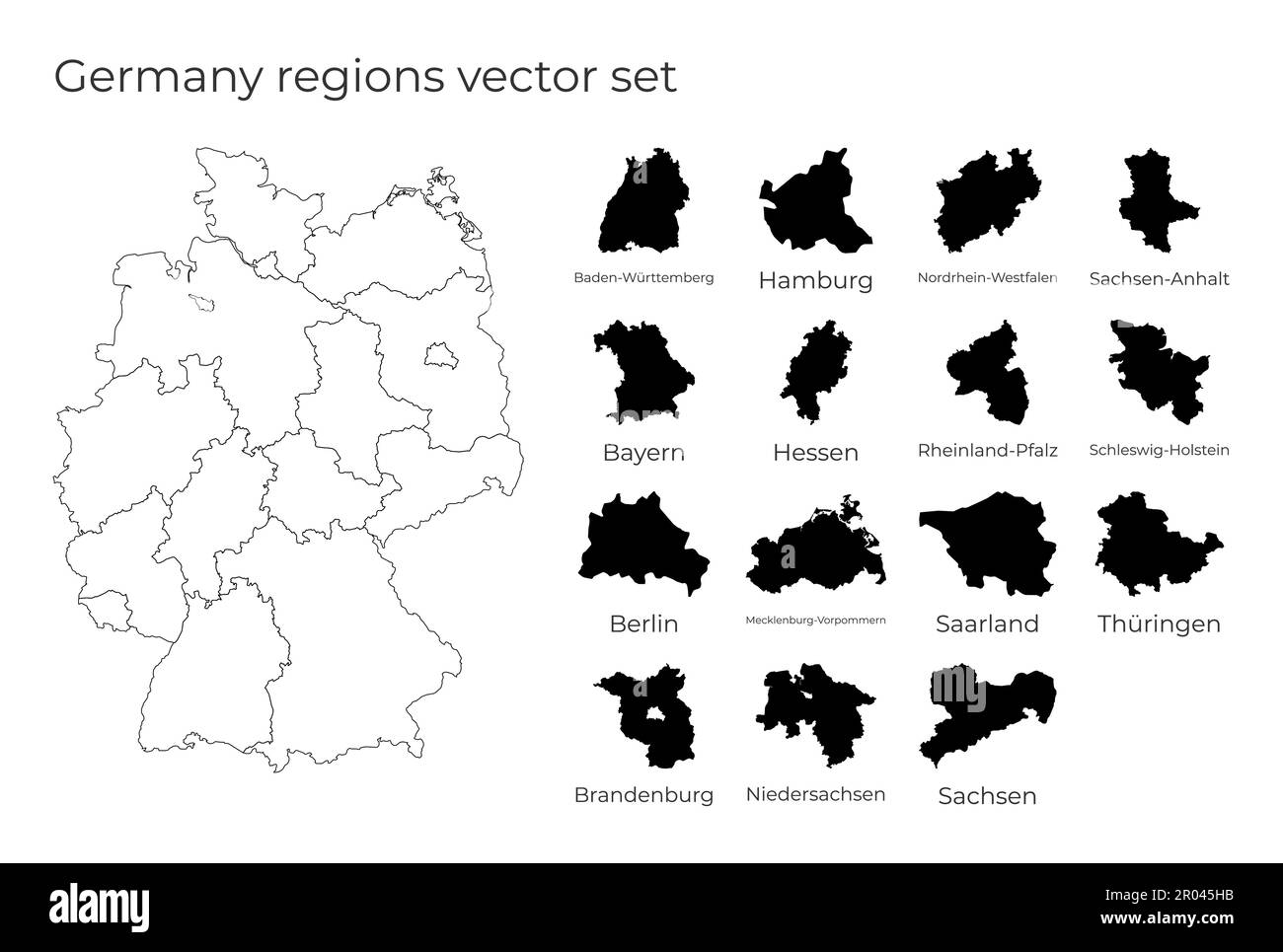 Germany regions vector set

Baden-Württemberg
Hamburg
Nordrhein-Westfalen
Sachsen-Anhalt
Bayern
Hessen
Rheinland-Pfalz
Schleswig-Holstein
Berlin
Mecklenburg-Vorpommern
Saarland
Thüringen
Brandenburg
Niedersachsen
Sachsen

alamy
Image ID: 2R045HB
www.alamy.com