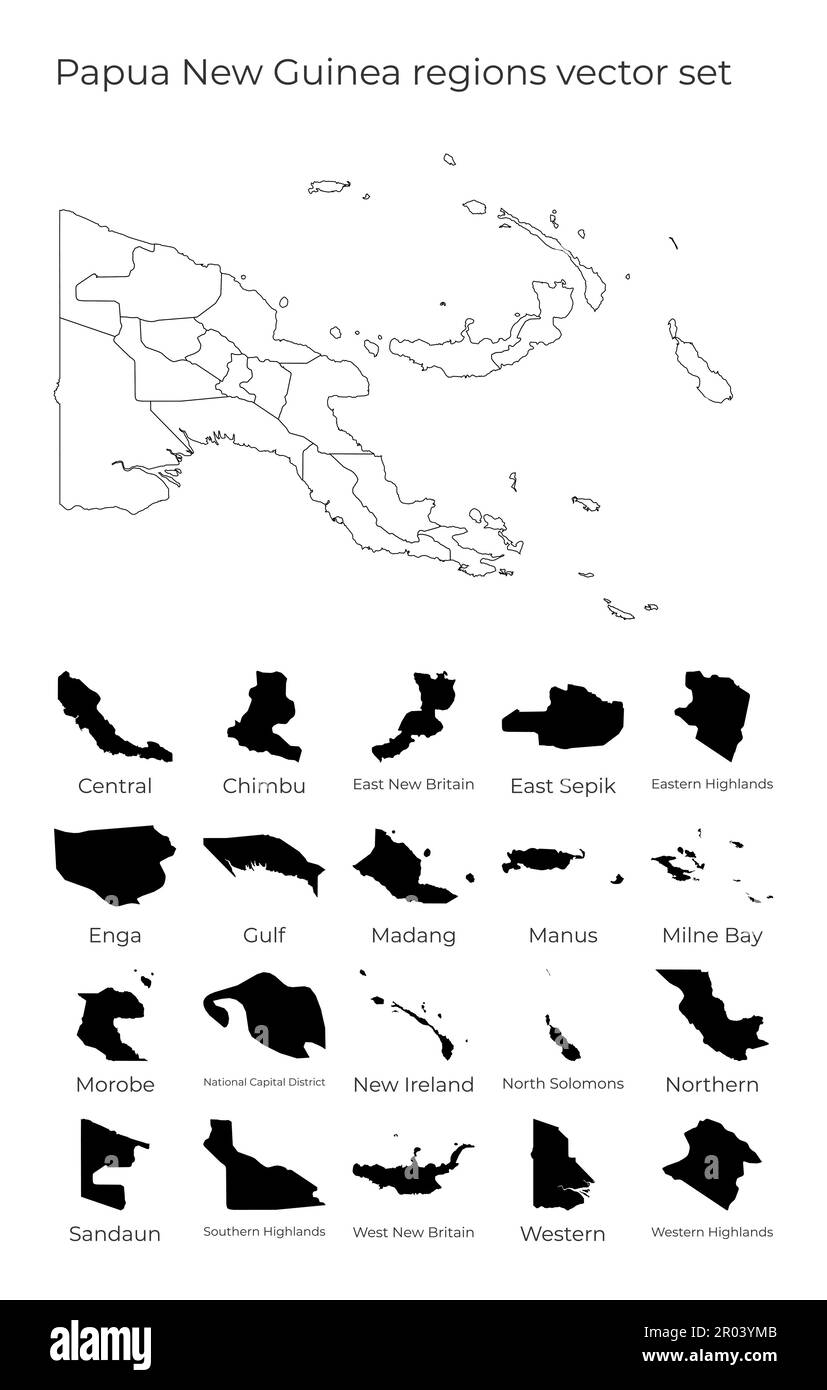 Papua New Guinea regions vector set

Central
Chimbu
East New Britain
East Sepik
Eastern Highlands

Enga
Gulf
Madang
Manus
Milne Bay

Morobe
National Capital District
New Ireland
North Solomons
Northern

Sandaun
Southern Highlands
West New Britain
Western
Western Highlands

alamy
Image ID: 2R03YMB
www.alamy.com