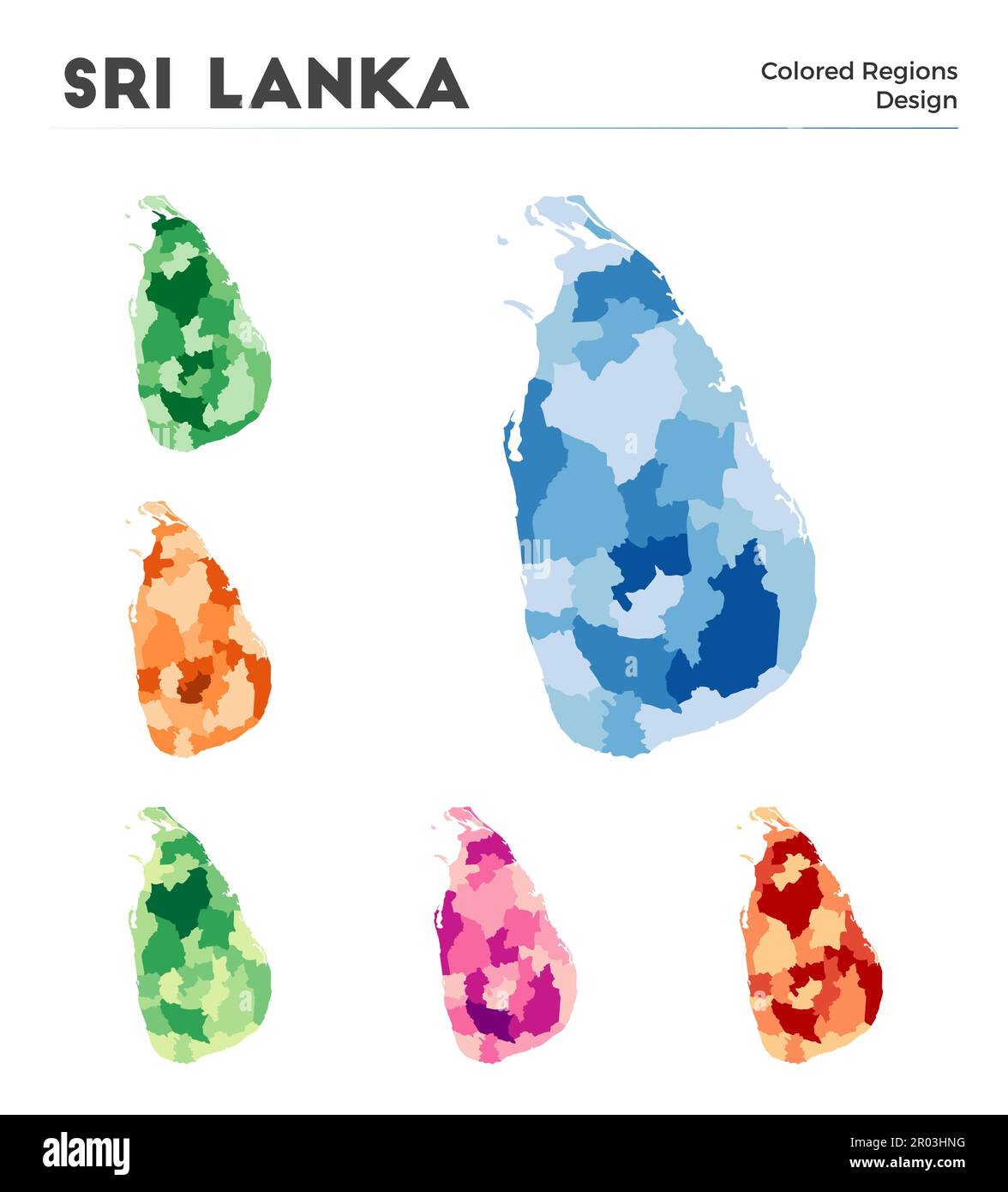 SRI LANKA

Colored Regions
Design

alamy

Image ID: 2R03HNG
www.alamy.com