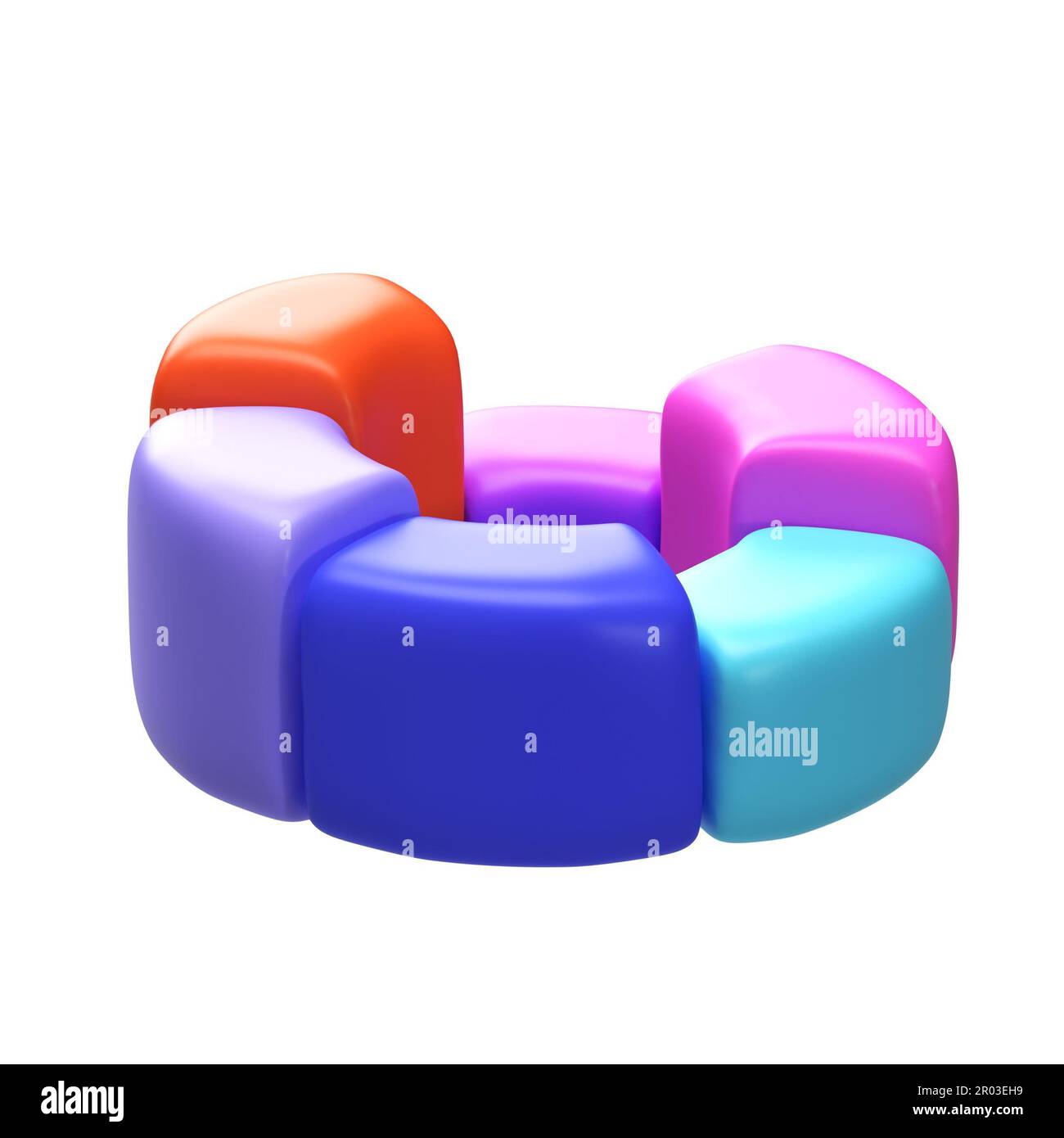 alamy
alamy
alamy
alamy

alamy

Image ID: 2R03EH9
www.alamy.com