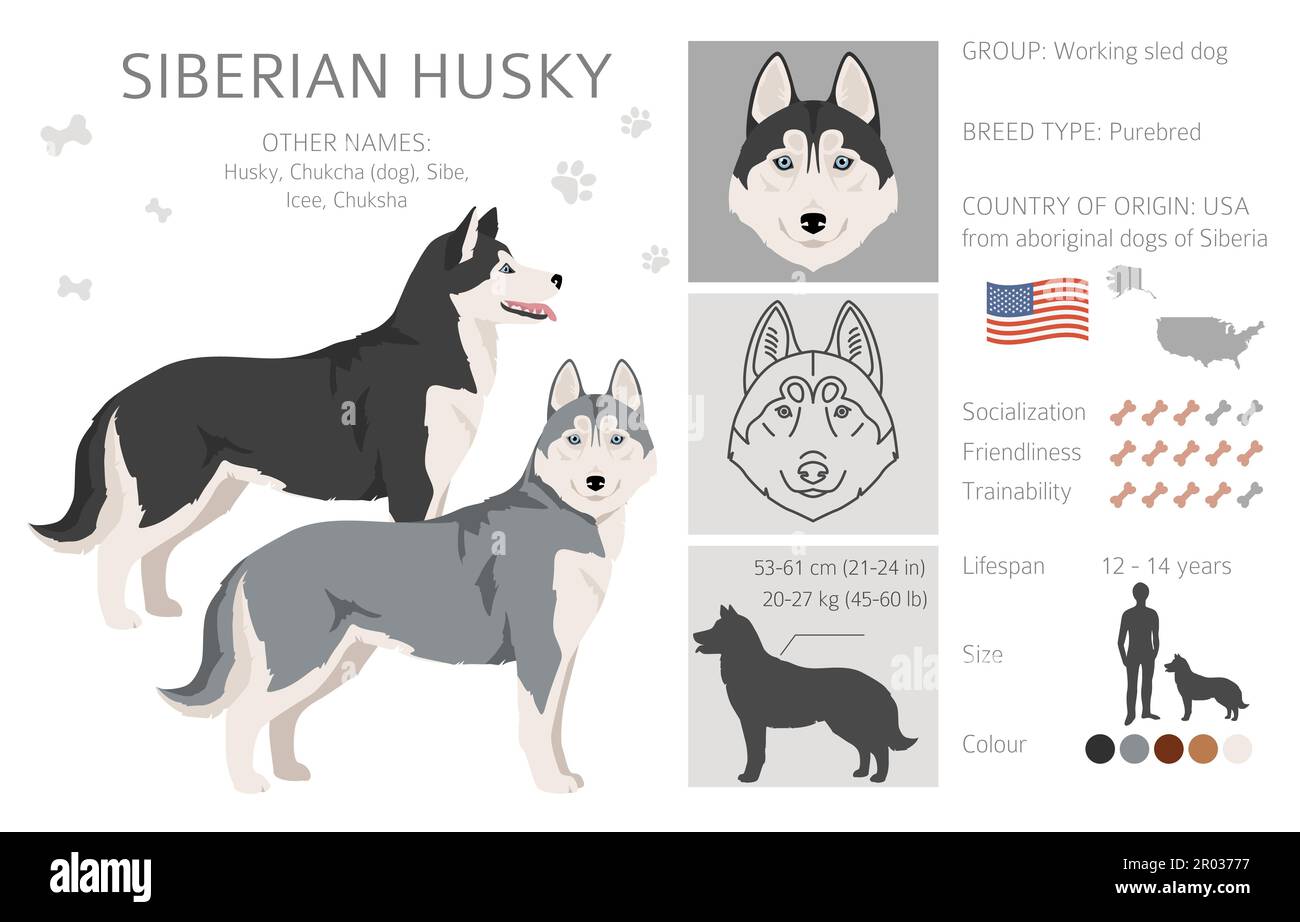 SIBERIAN HUSKY

OTHER NAMES:
Husky, Chukcha (dog), Sibe, Icee, Chuksha

53-61 cm (21-24 in)
20-27 kg (45-60 lb)

GROUP: Working sled dog

BREED TYPE: Purebred

COUNTRY OF ORIGIN: USA from aboriginal dogs of Siberia

Socialization
Friendliness
Trainability

Lifespan 12 - 14 years

Size

Colour

alamy

Image ID: 2R03777
www.alamy.com