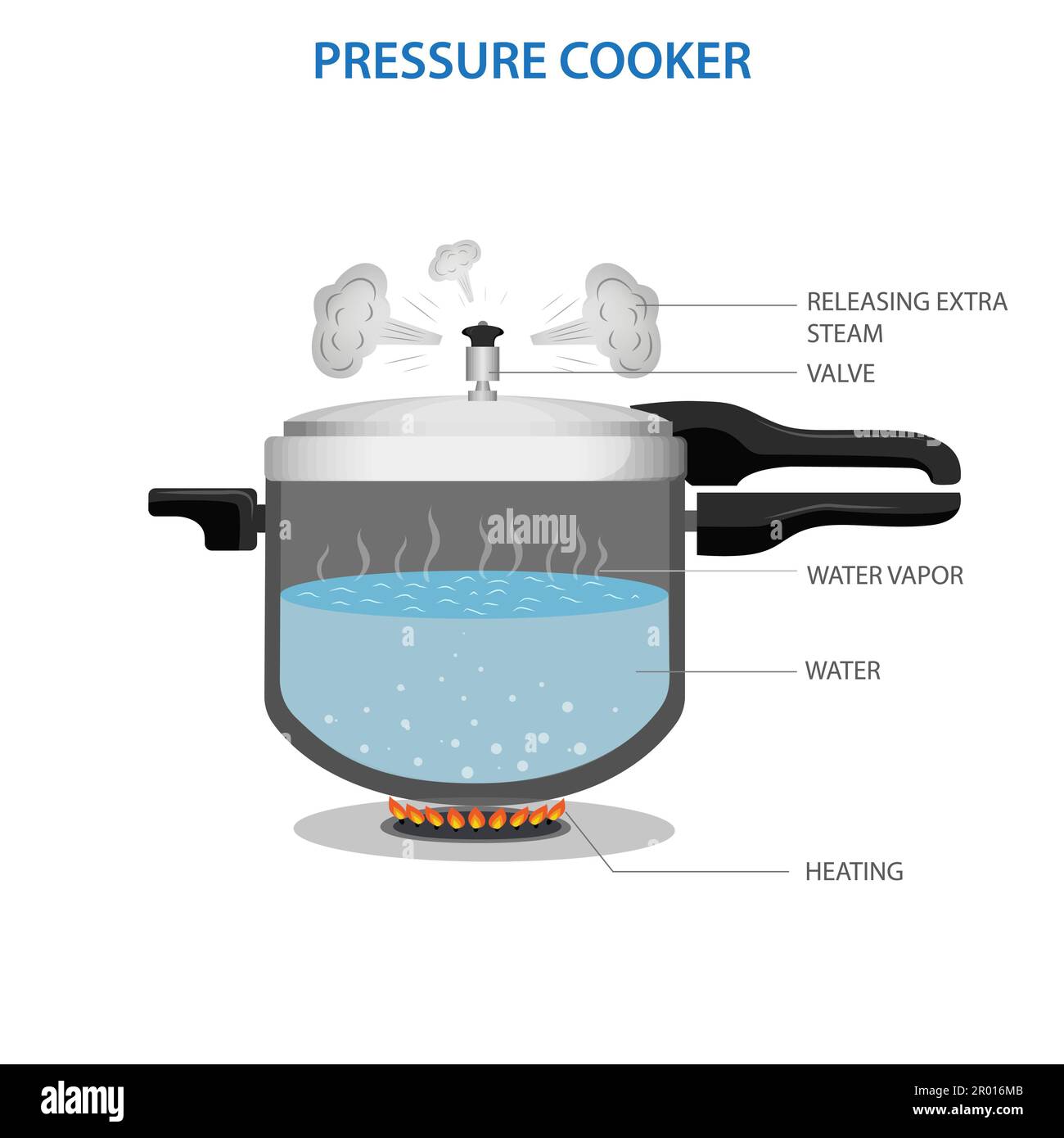 PRESSURE COOKER

RELEASING EXTRA STEAM

VALVE

alamy

WATER VAPOR

WATER

HEATING

alamy

Image ID: 2R016MB
www.alamy.com