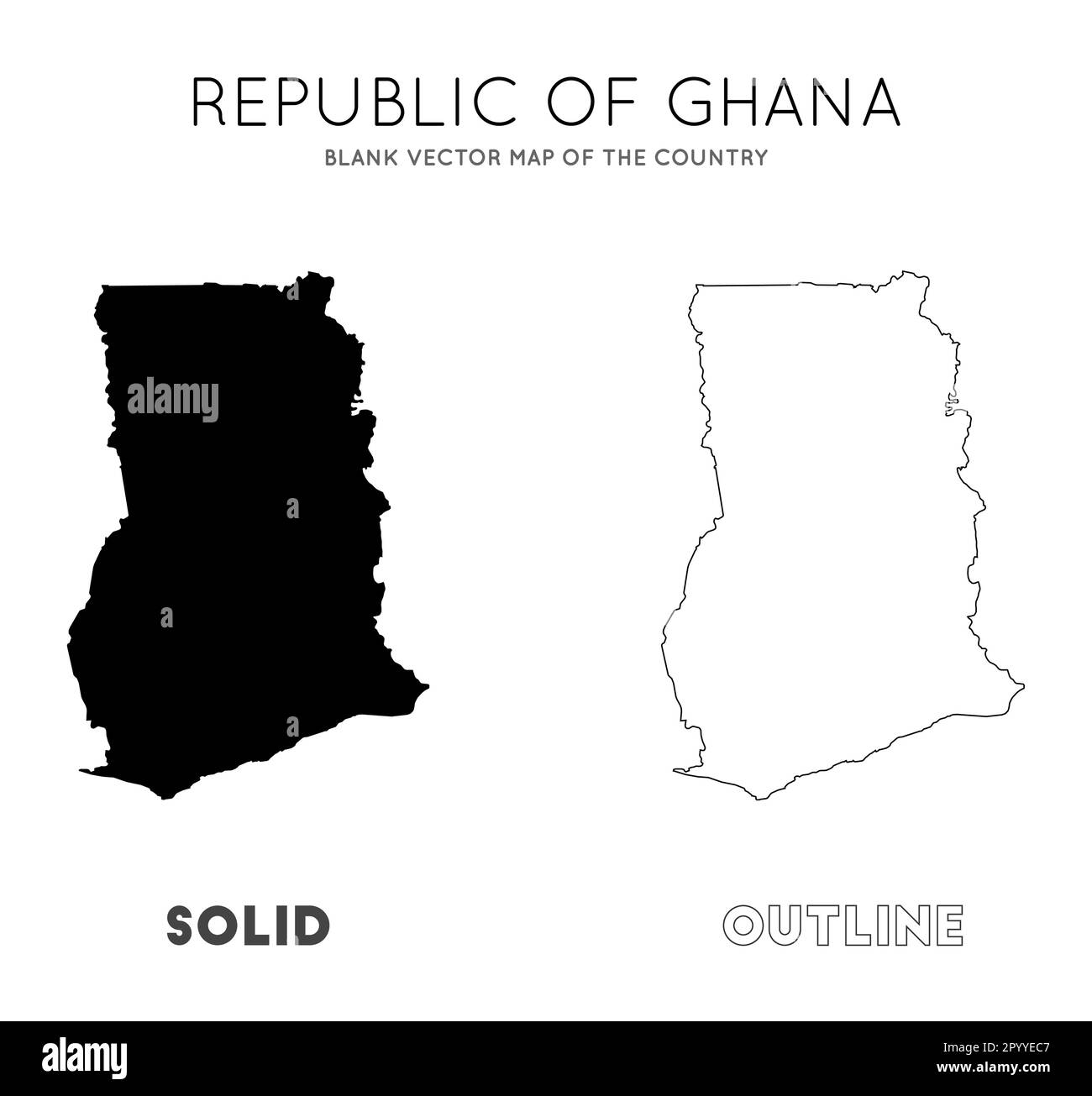 REPUBLIC OF GHANA
BLANK VECTOR MAP OF THE COUNTRY

alamy

a

a

a

SOLID

OUTLINE

alamy

Image ID: 2PYYEC7
www.alamy.com