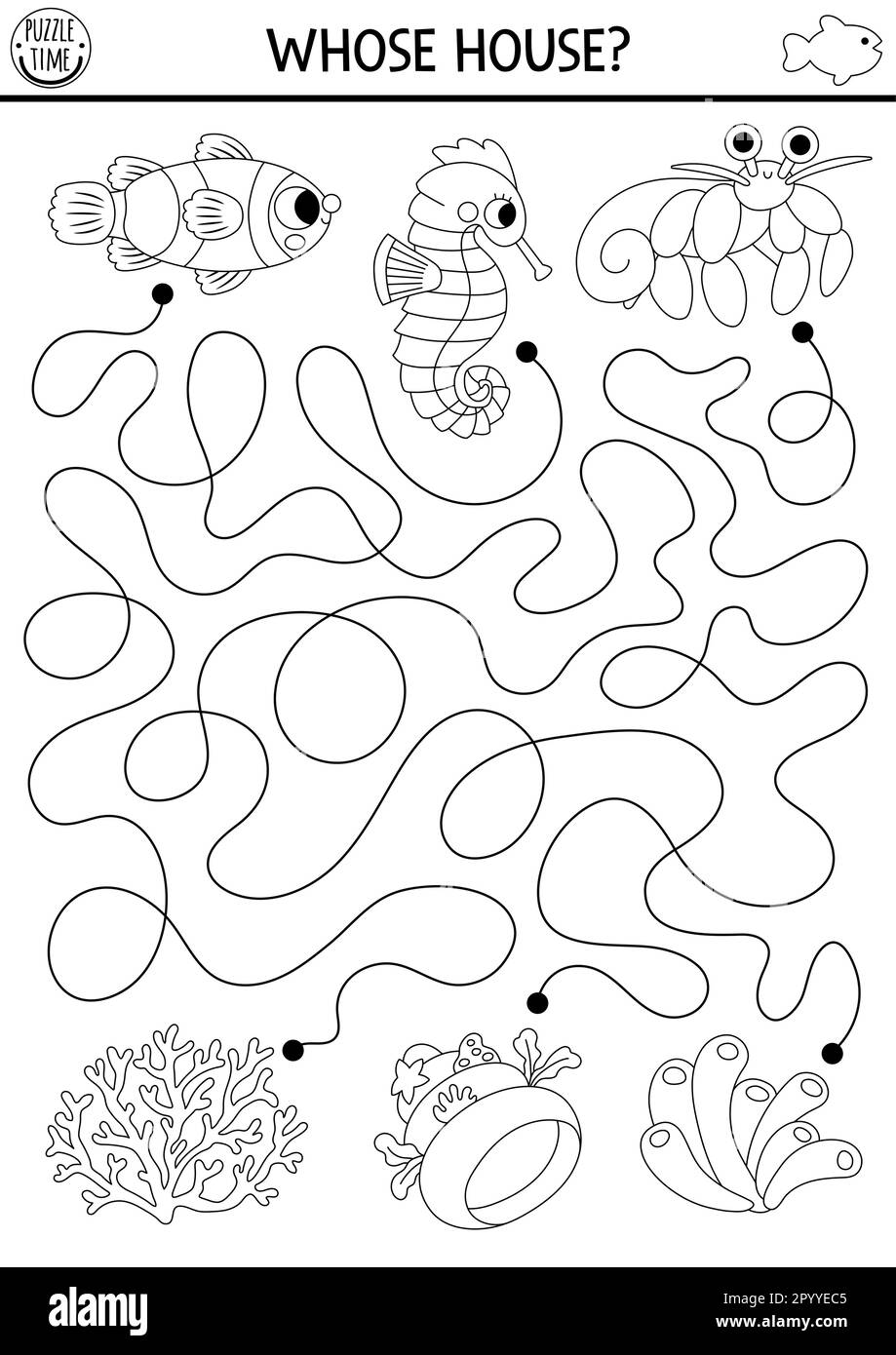 PUZZLE TIME

WHOSE HOUSE?

alamy

Image ID: 2PYYEC5
www.alamy.com