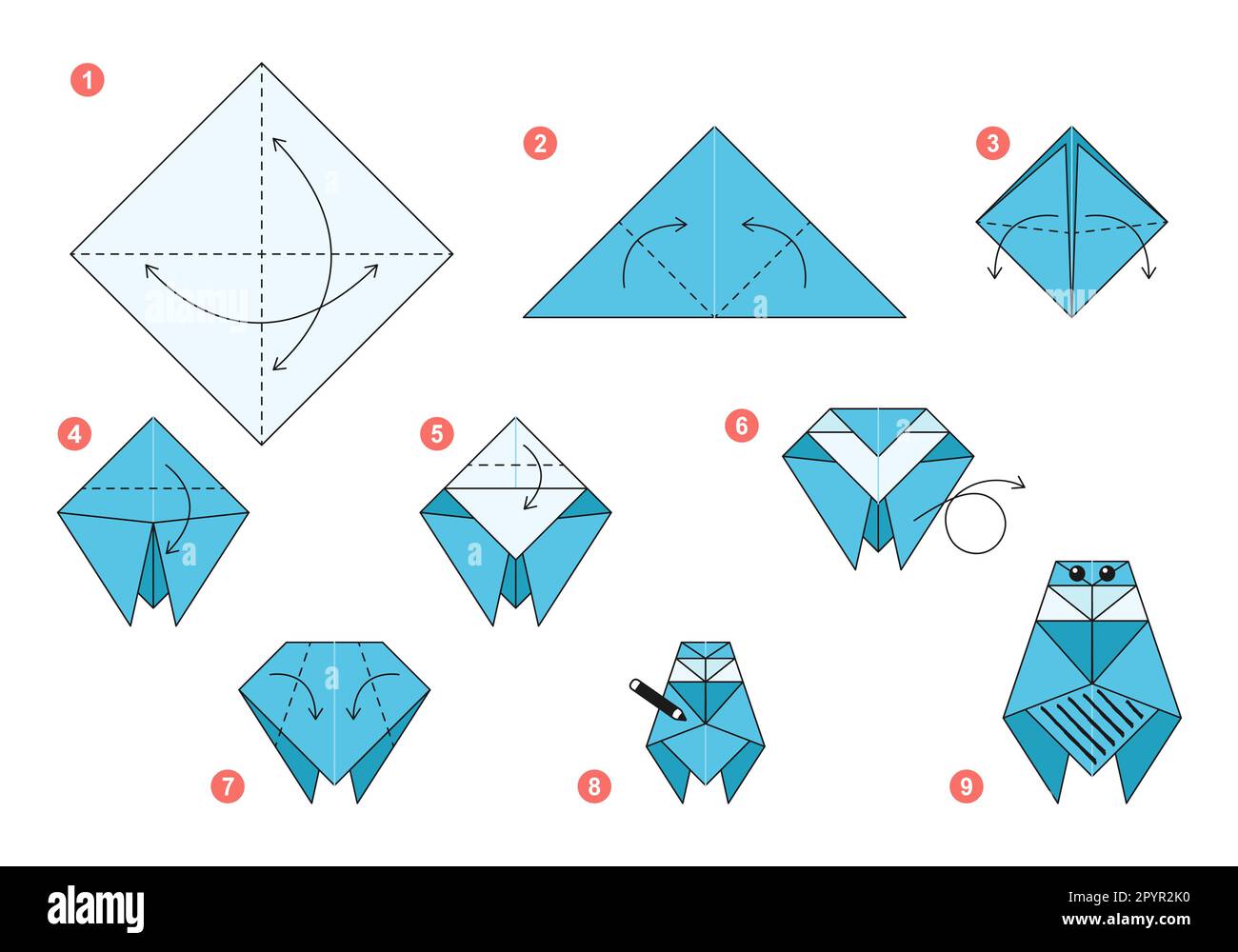 1
2
3
4
5
6
7
8
9
alamy
Image ID: 2PYR2K0
www.alamy.com