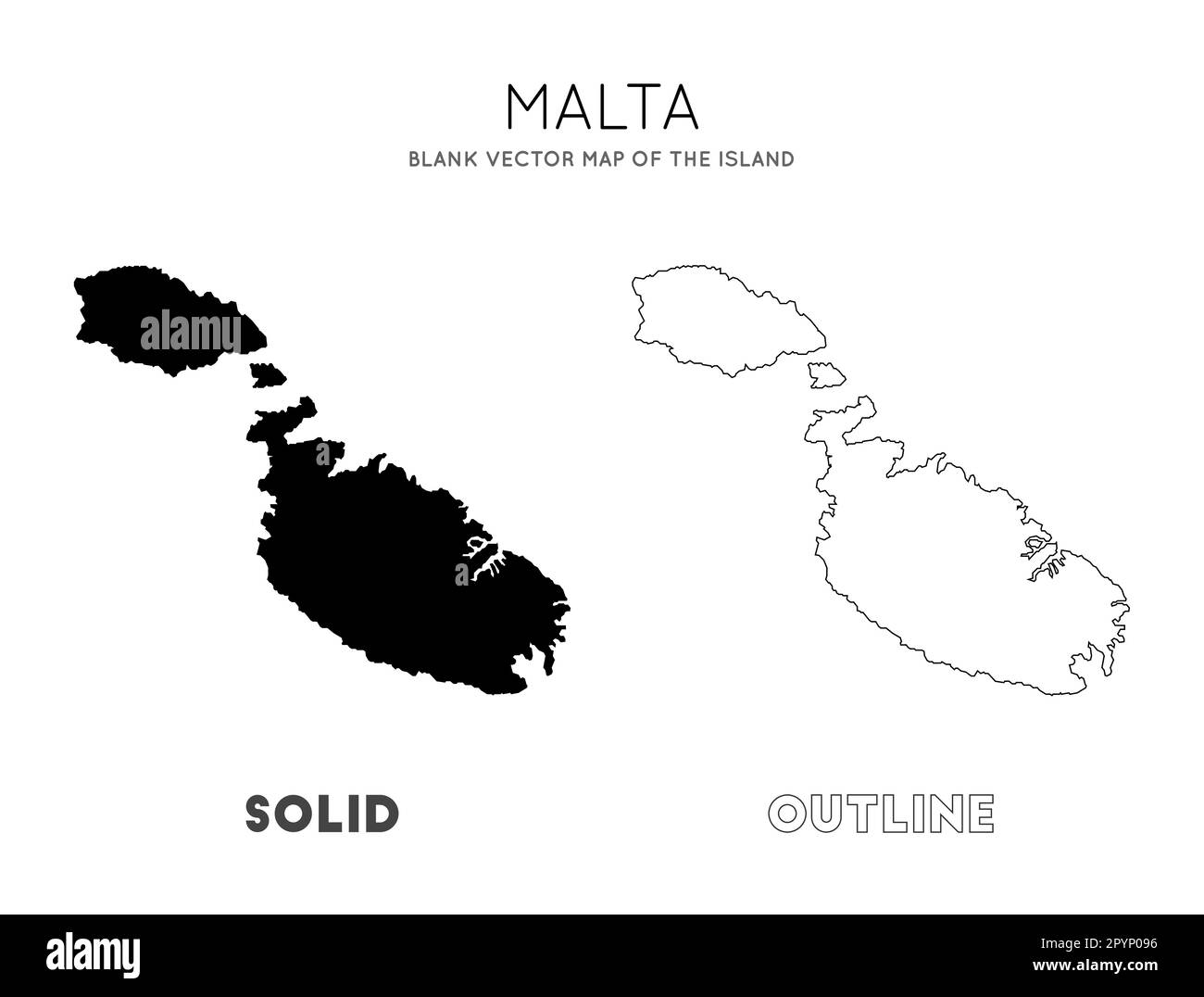 MALTA
BLANK VECTOR MAP OF THE ISLAND

alamy

SOLID

OUTLINE

alamy

Image ID: 2PYP096
www.alamy.com