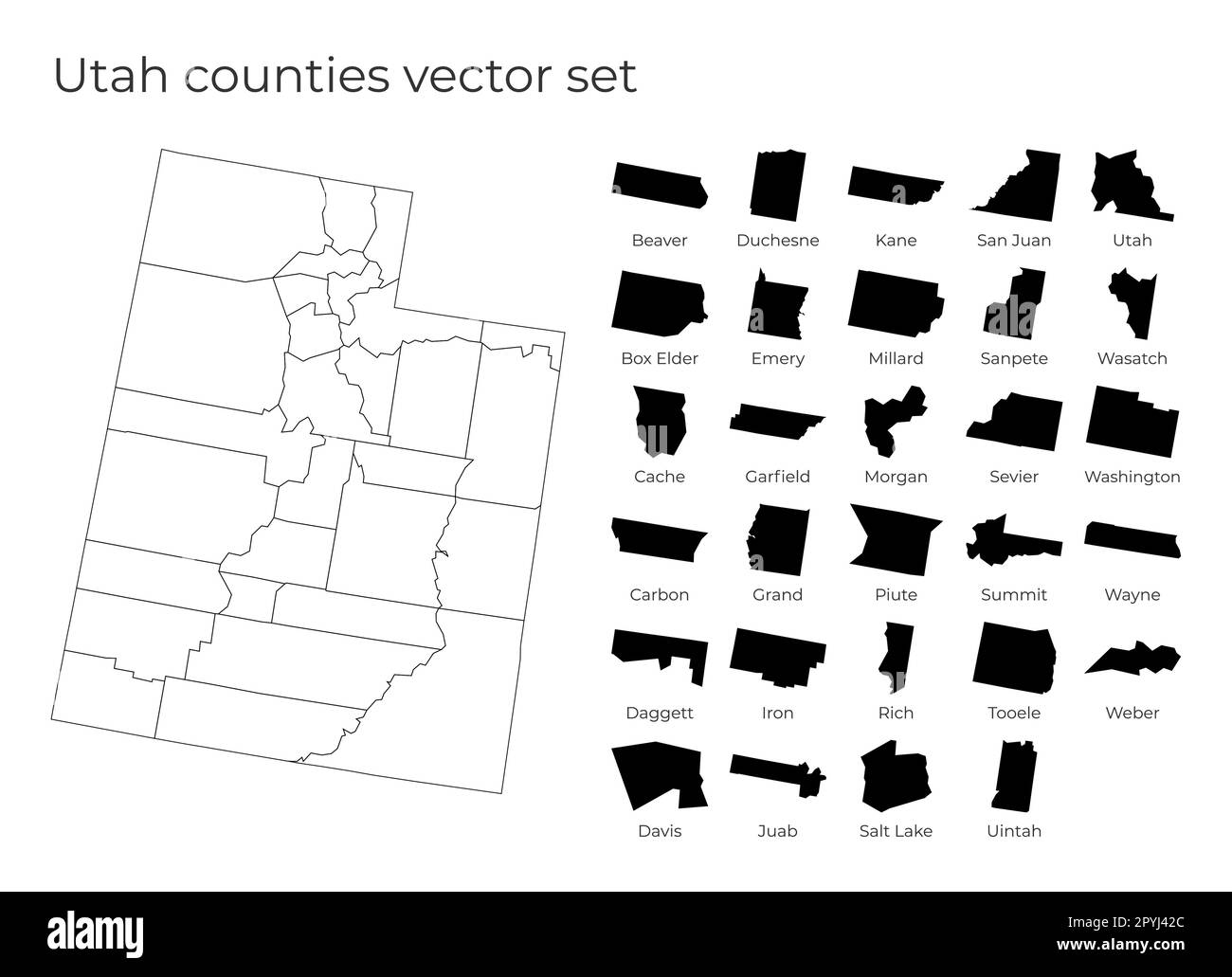 Utah counties vector set

Beaver
Duchesne
Kane
San Juan
Utah

Box Elder
Emery
Millard
Sanpete
Wasatch

Cache
Garfield
Morgan
Sevier
Washington

Carbon
Grand
Piute
Summit
Wayne

Daggett
Iron
Rich
Tooele
Weber

Davis
Juab
Salt Lake
Uintah

alamy

Image ID: 2PYJ42C
www.alamy.com