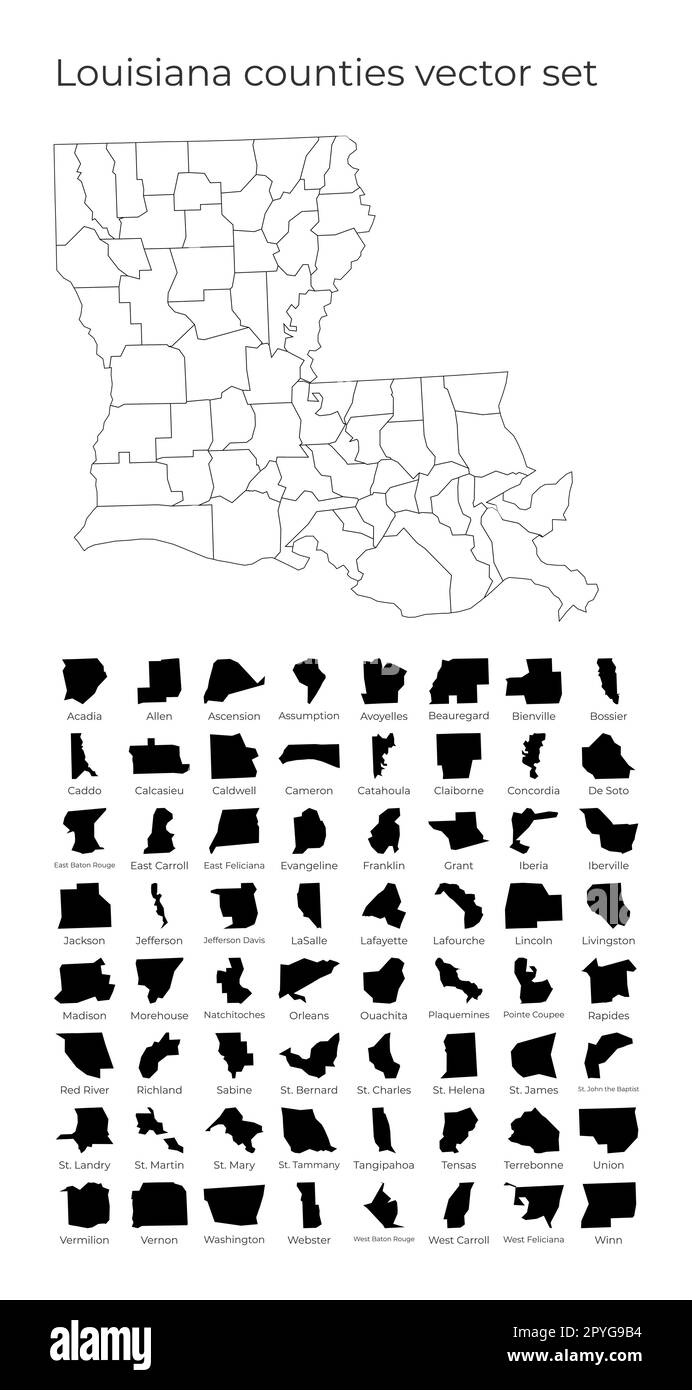 Louisiana counties vector set

Acadia
Allen
Ascension
Assumption
Avoyelles
Beauregard
Bienville
Bossier
Caddo
Calcasieu
Caldwell
Cameron
Catahoula
Claiborne
Concordia
De Soto
East Baton Rouge
East Carroll
East Feliciana
Evangeline
Franklin
Grant
Iberia
Iberville
Jackson
Jefferson
Jefferson Davis
LaSalle
Lafayette
Lafourche
Lincoln
Livingston
Madison
Morehouse
Natchitoches
Orleans
Ouachita
Plaquemines
Pointe Coupee
Rapides
Red River
Richland
Sabine
St. Bernard
St. Charles
St. Helena
St. James
St. John the Baptist
St. Landry
St. Martin
St. Mary
St. Tammany
Tangipahoa
Tensas
Terrebonne
Union
Vermilion
Vernon
Washington
Webster
West Baton Rouge
West Carroll
West Feliciana
Winn

alamy
Image ID: 2PYG9B4
www.alamy.com