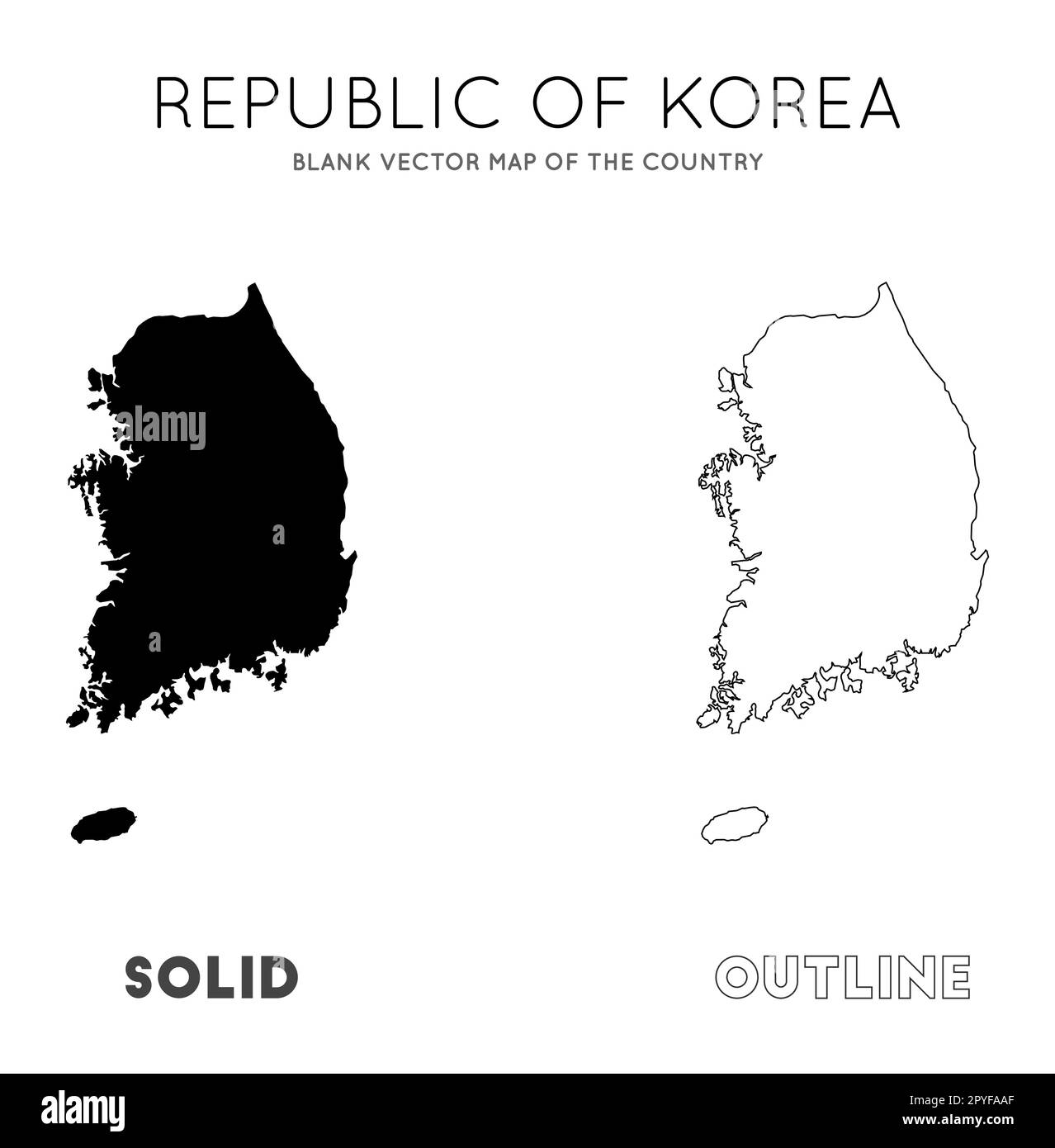 REPUBLIC OF KOREA
BLANK VECTOR MAP OF THE COUNTRY

alamy

a

a

SOLID

OUTLINE

alamy

Image ID: 2PYFAAF
www.alamy.com