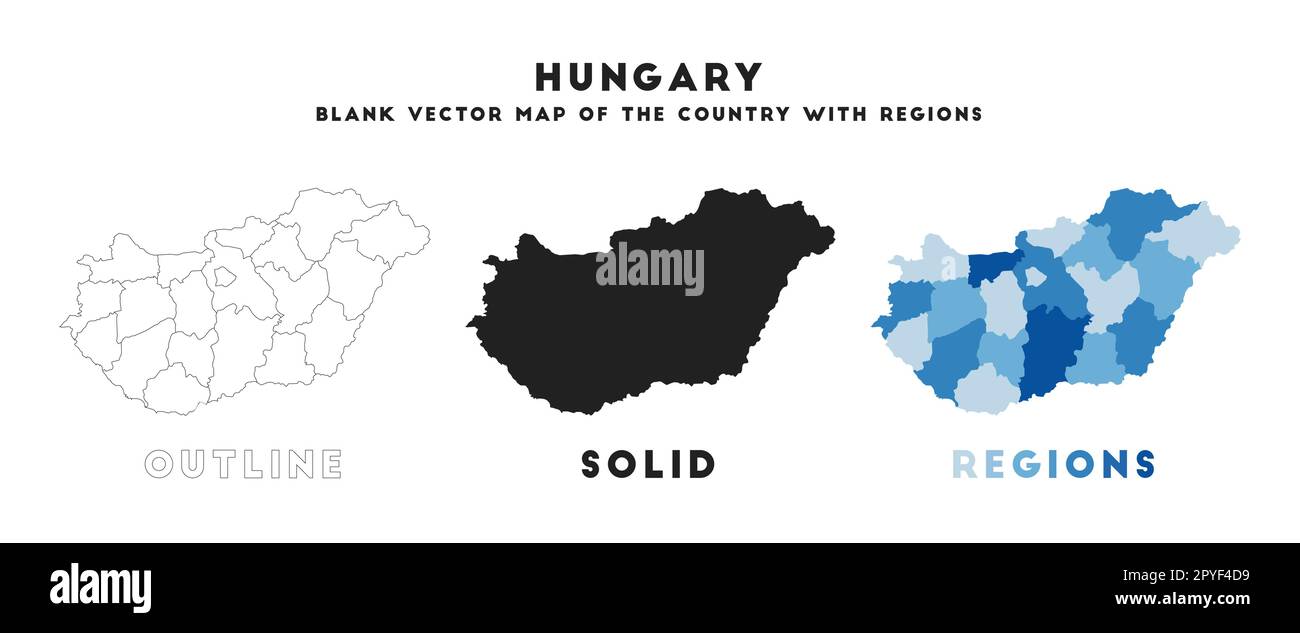 HUNGARY
BLANK VECTOR MAP OF THE COUNTRY WITH REGIONS

alamy

OUTLINE

SOLID

REGIONS

alamy

Image ID: 2PYF4D9
www.alamy.com