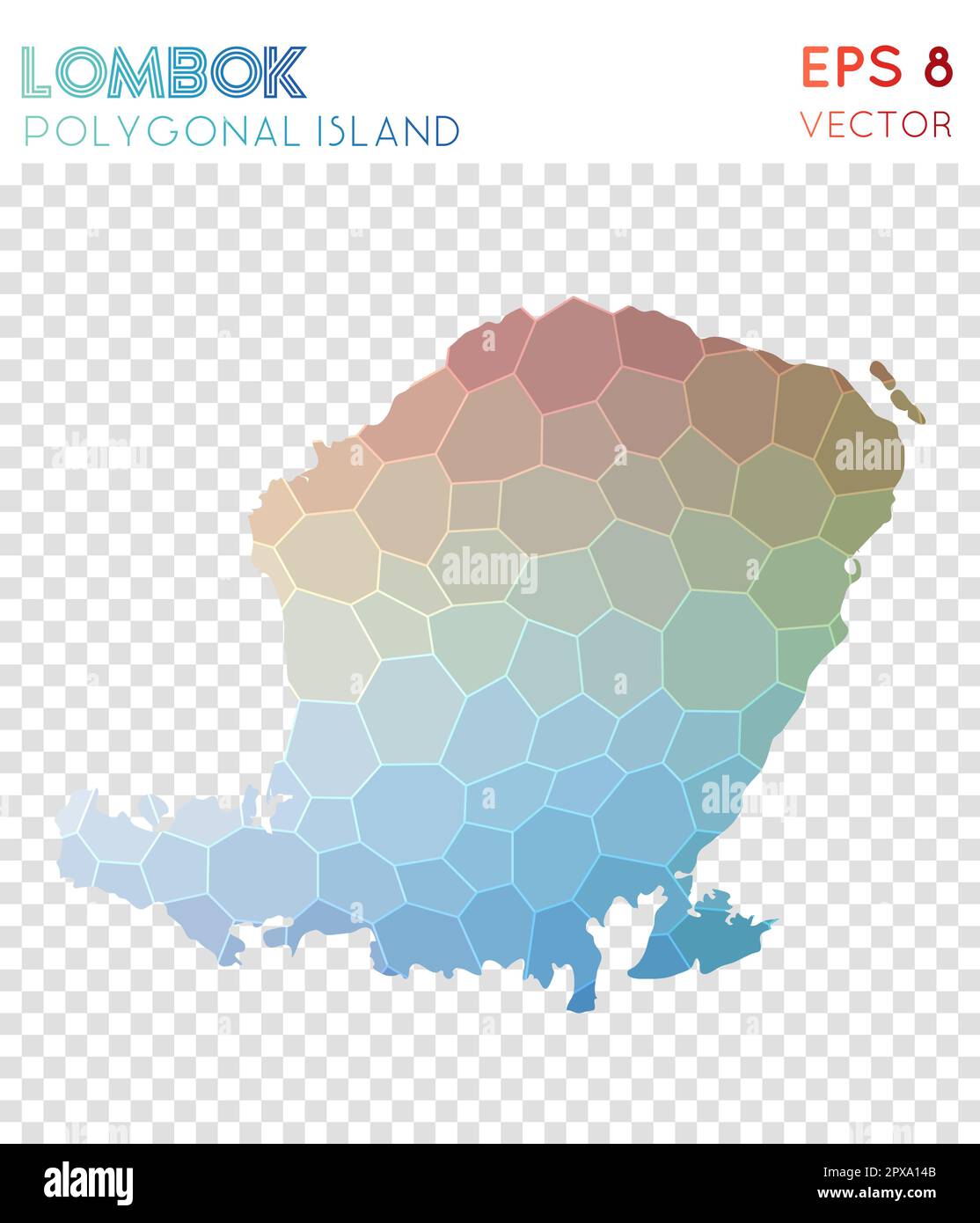 LOMBOK
POLYGONAL ISLAND

EPS 8
VECTOR

alamy

alamy

alamy

alamy

alamy

Image ID: 2PXA14B
www.alamy.com