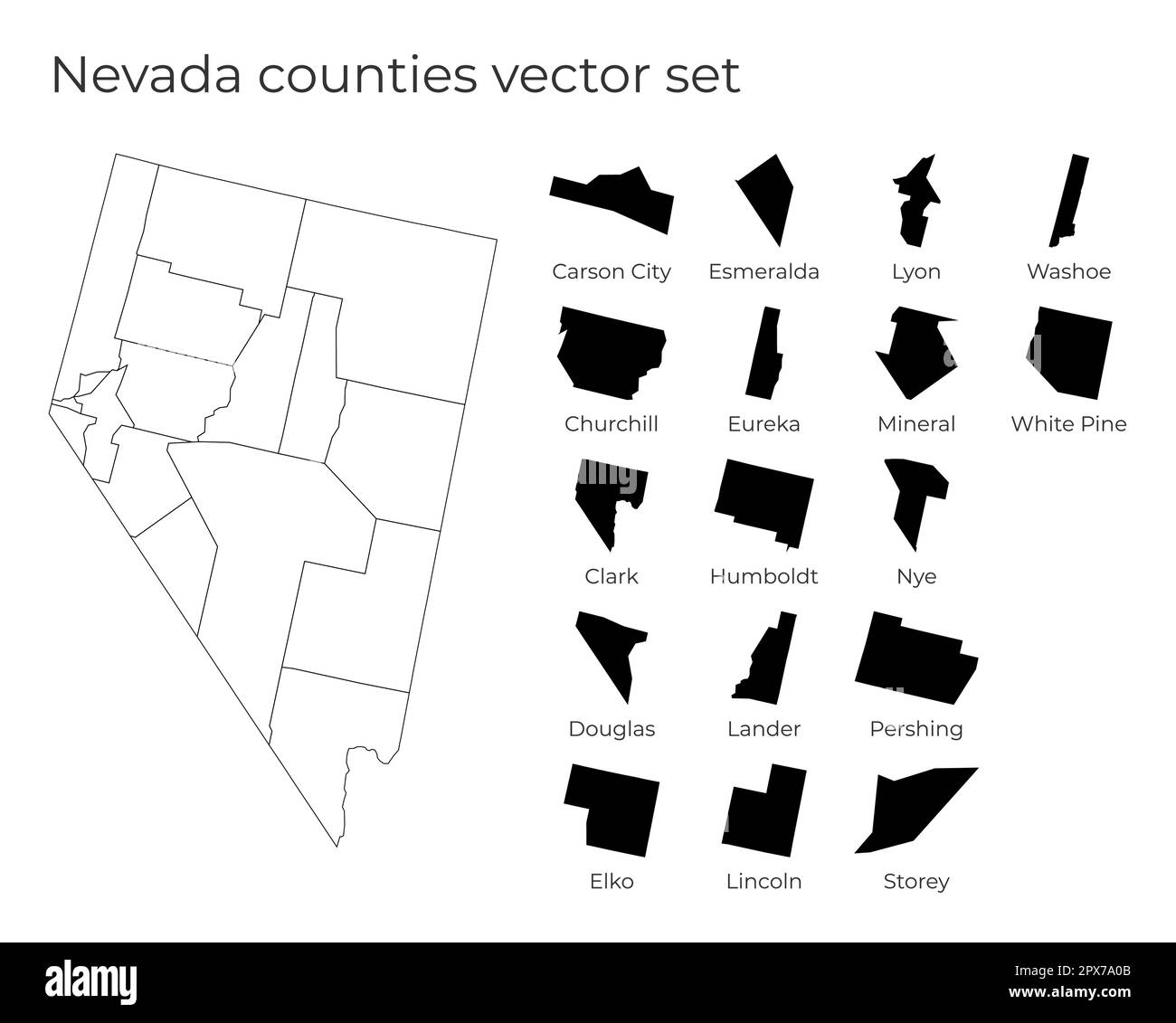 Nevada counties vector set

Carson City
Esmeralda
Lyon
Washoe

Churchill
Eureka
Mineral
White Pine

Clark
Humboldt
Nye

Douglas
Lander
Pershing

Elko
Lincoln
Storey

alamy

Image ID: 2PX7A0B
www.alamy.com