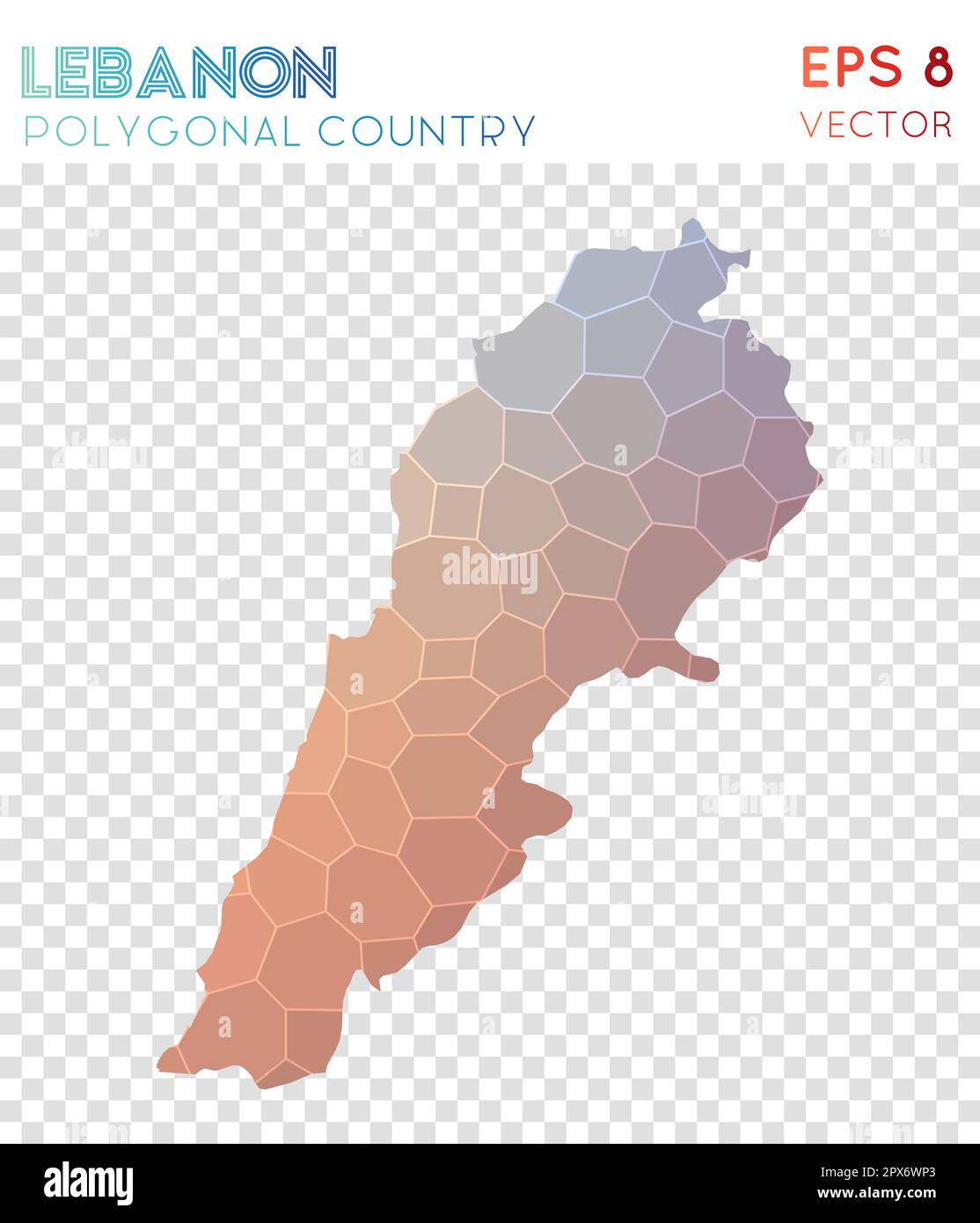 LEBANON
POLYGONAL COUNTRY

EPS 8
VECTOR

alamy

alamy

Image ID: 2PX6WP3
www.alamy.com