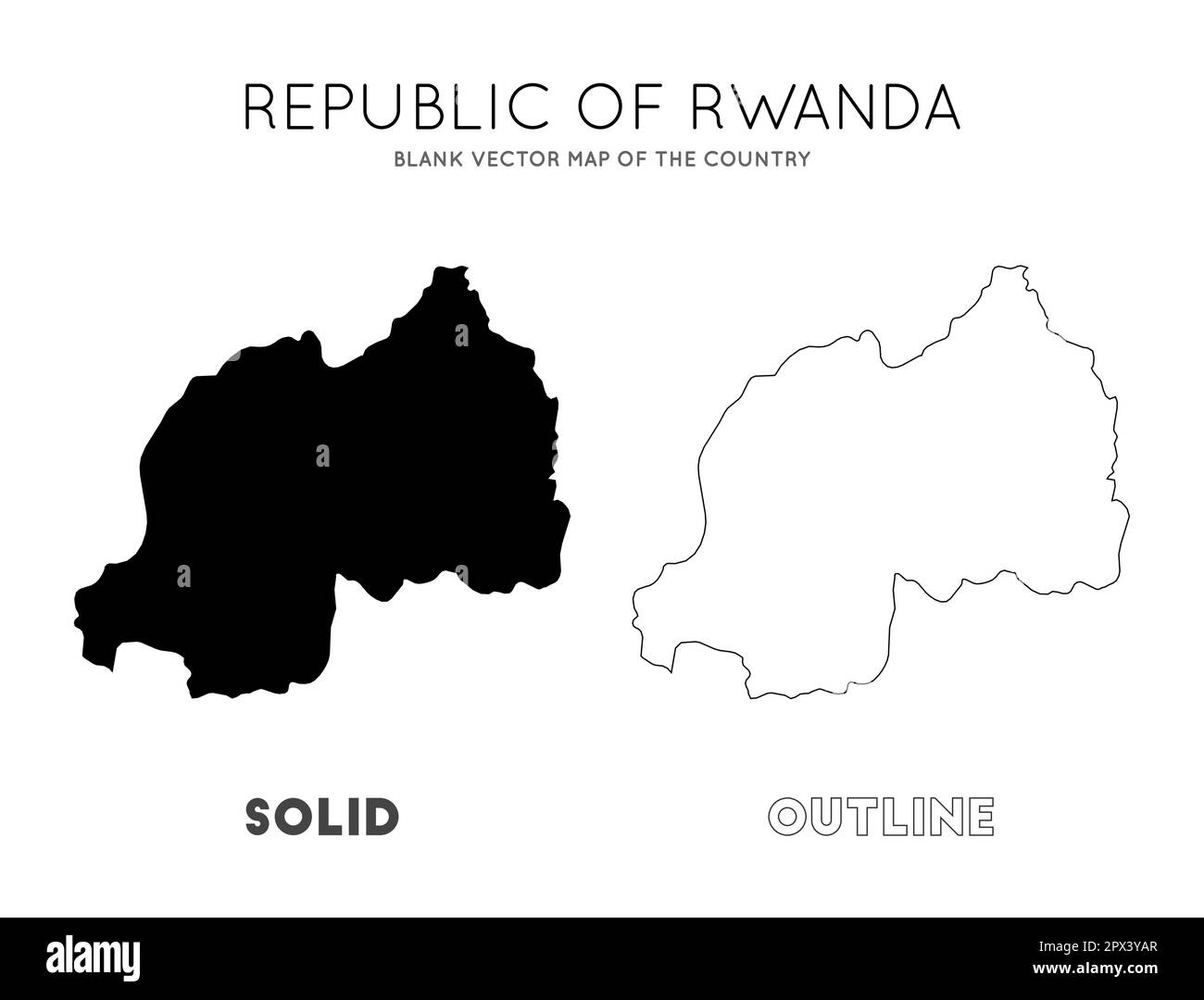 REPUBLIC OF RWANDA
BLANK VECTOR MAP OF THE COUNTRY

SOLID

OUTLINE

alamy

Image ID: 2PX3YAR
www.alamy.com