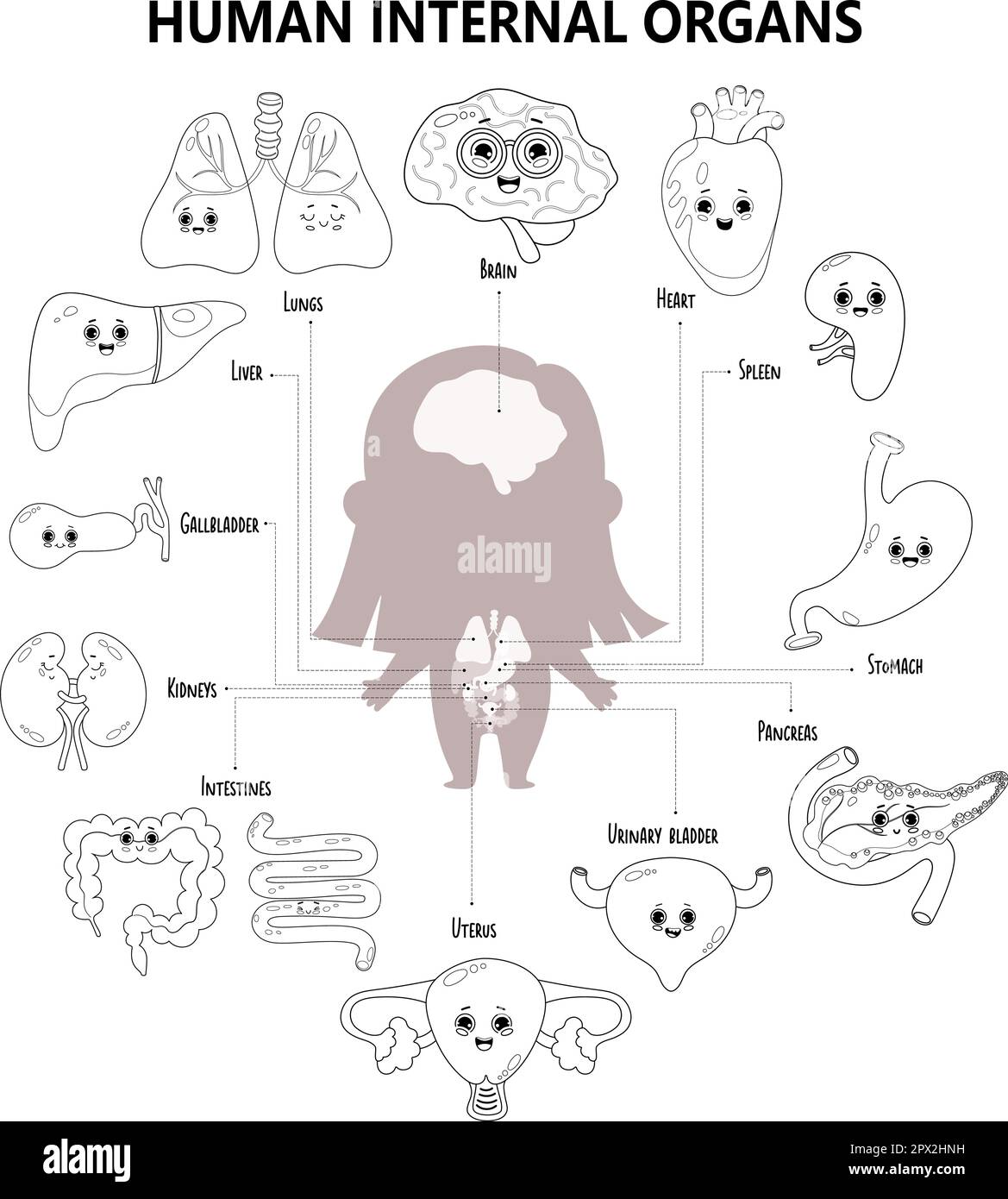 HUMAN INTERNAL ORGANS

Brain

Lungs

Heart

Liver

Spleen

Gallbladder

alamy

Stomach

Kidneys

Pancreas

Intestines

Urinary bladder

Uterus

alamy

Image ID: 2PX2HNH
www.alamy.com