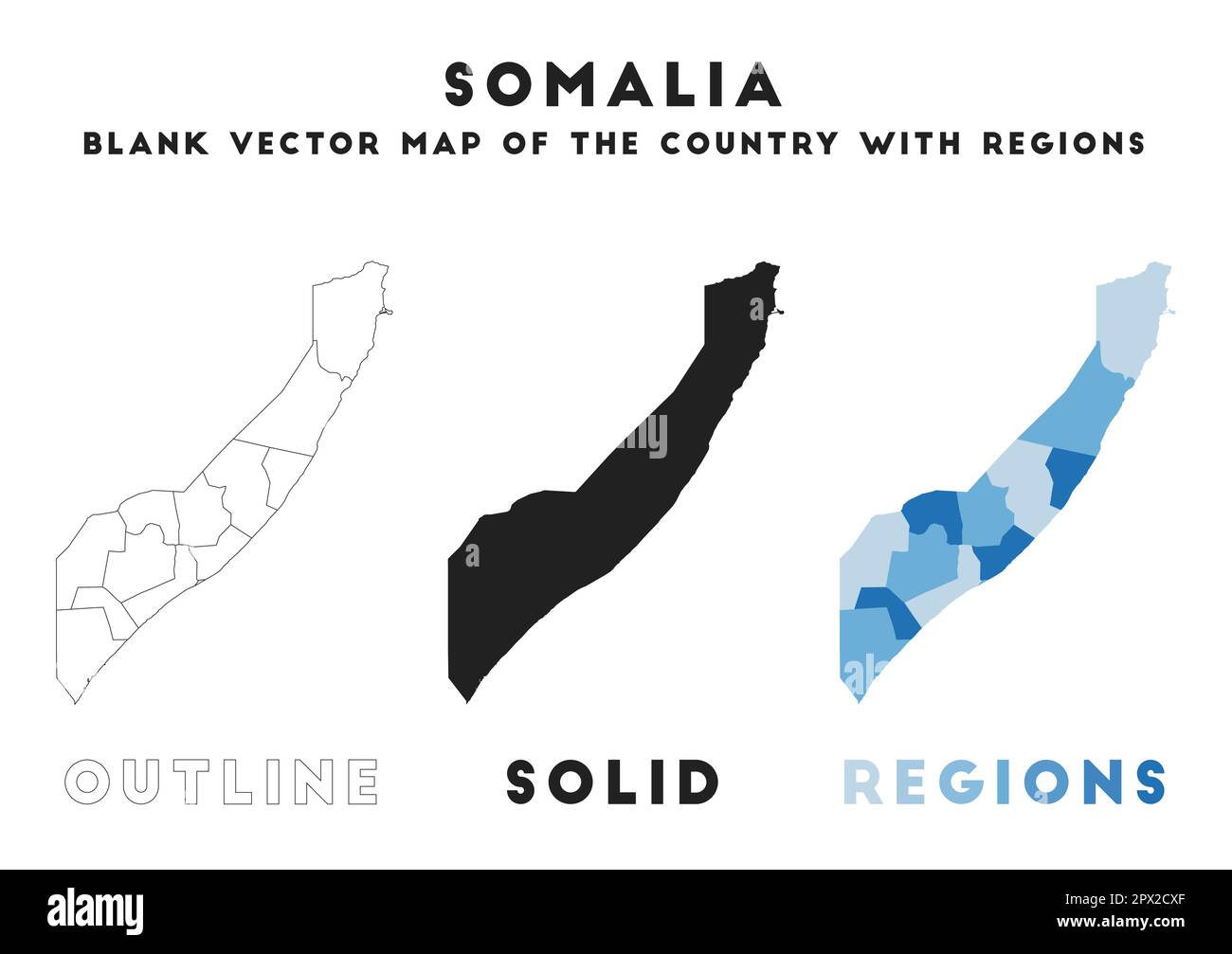 SOMALIA
BLANK VECTOR MAP OF THE COUNTRY WITH REGIONS

OUTLINE
SOLID
REGIONS

alamy
Image ID: 2PX2CXF
www.alamy.com