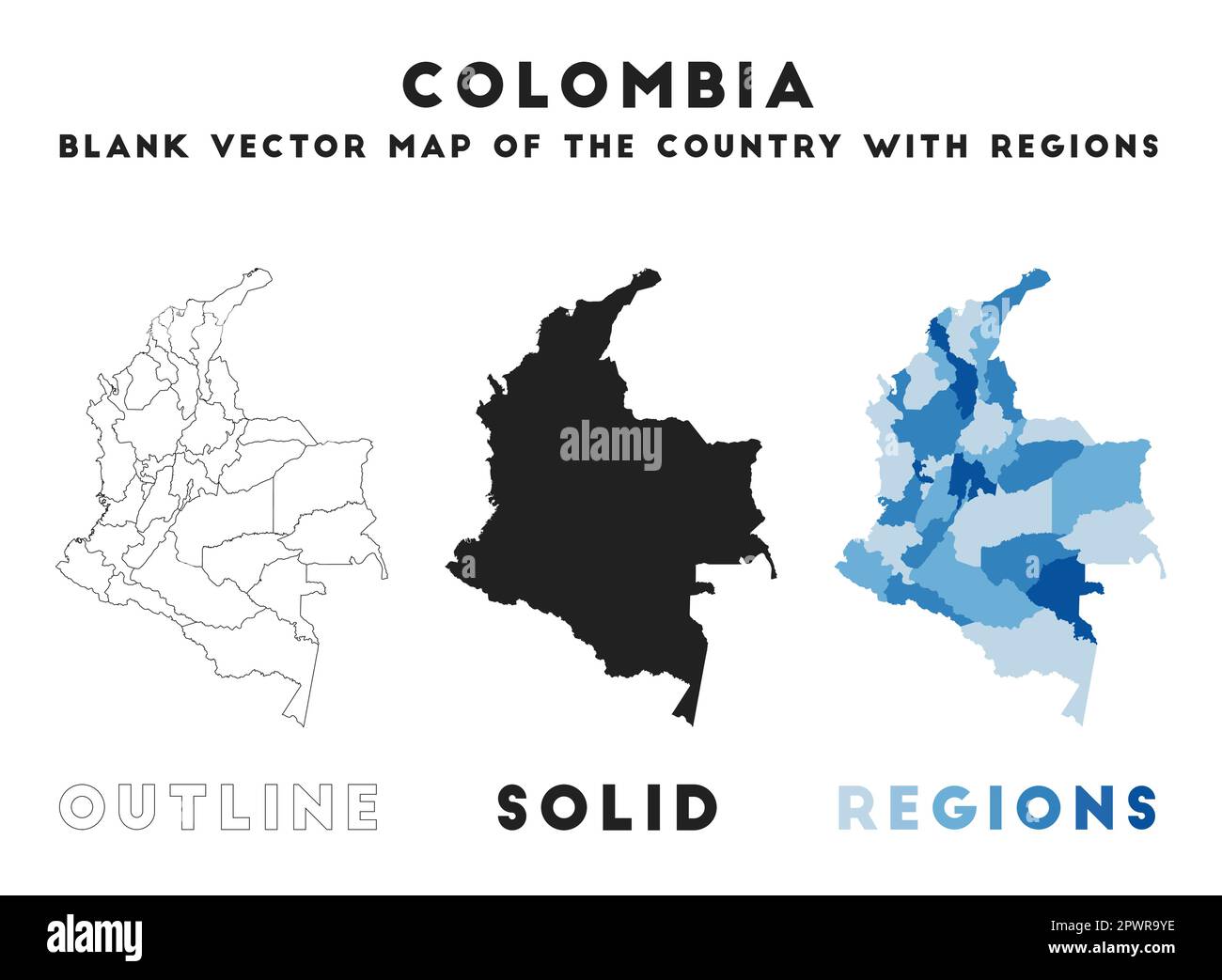 COLOMBIA
BLANK VECTOR MAP OF THE COUNTRY WITH REGIONS

alamy

OUTLINE
SOLID
REGIONS

alamy
Image ID: 2PWR9YE
www.alamy.com