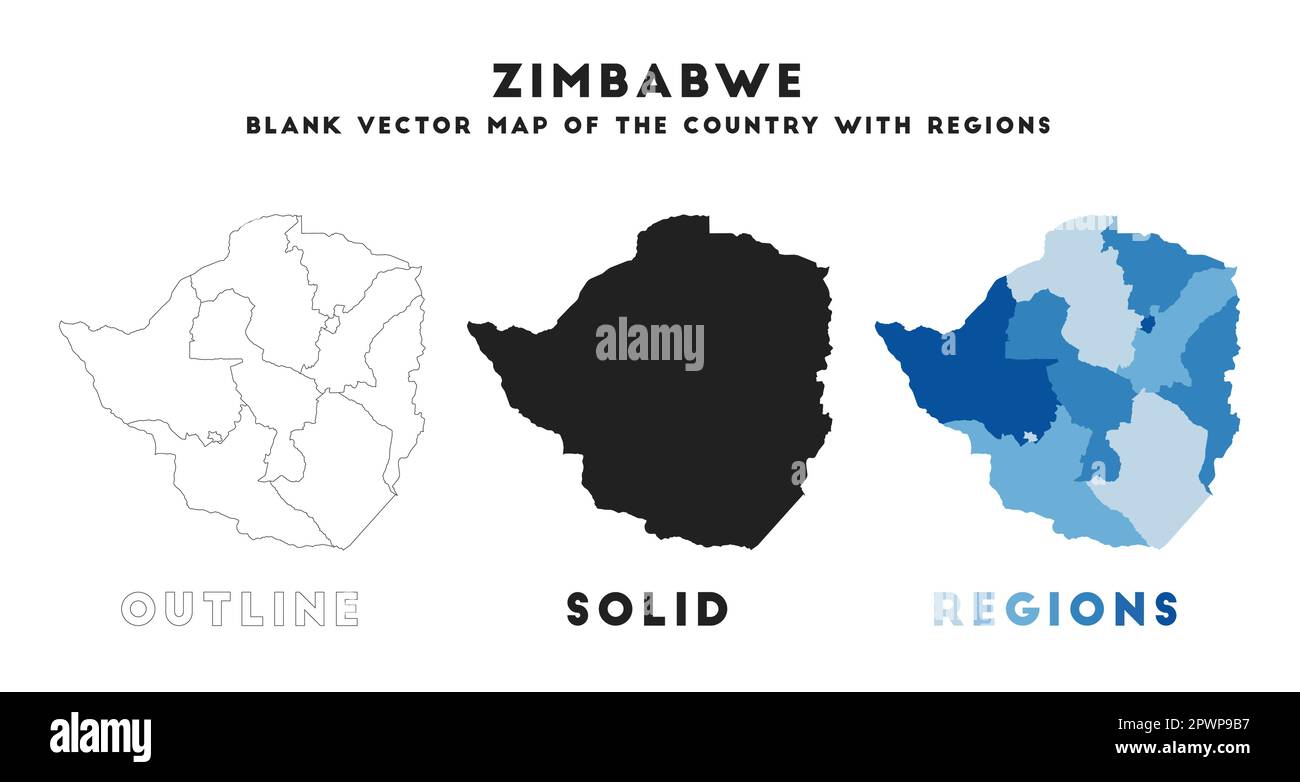 ZIMBABWE
BLANK VECTOR MAP OF THE COUNTRY WITH REGIONS

alamy

OUTLINE

SOLID

REGIONS

alamy

Image ID: 2PWP9B7
www.alamy.com