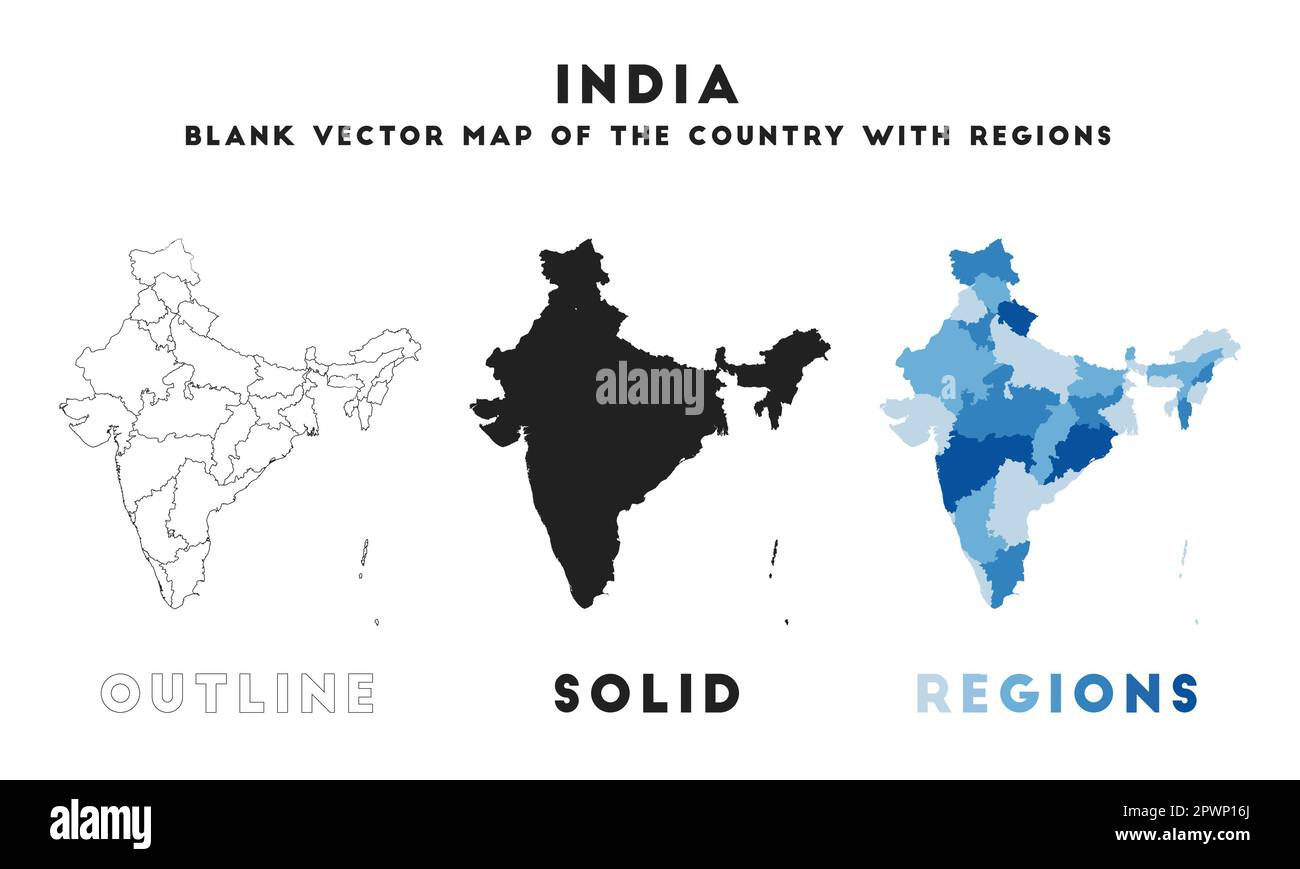 INDIA
BLANK VECTOR MAP OF THE COUNTRY WITH REGIONS

alamy

OUTLINE
SOLID
REGIONS

alamy
Image ID: 2PWP16J
www.alamy.com