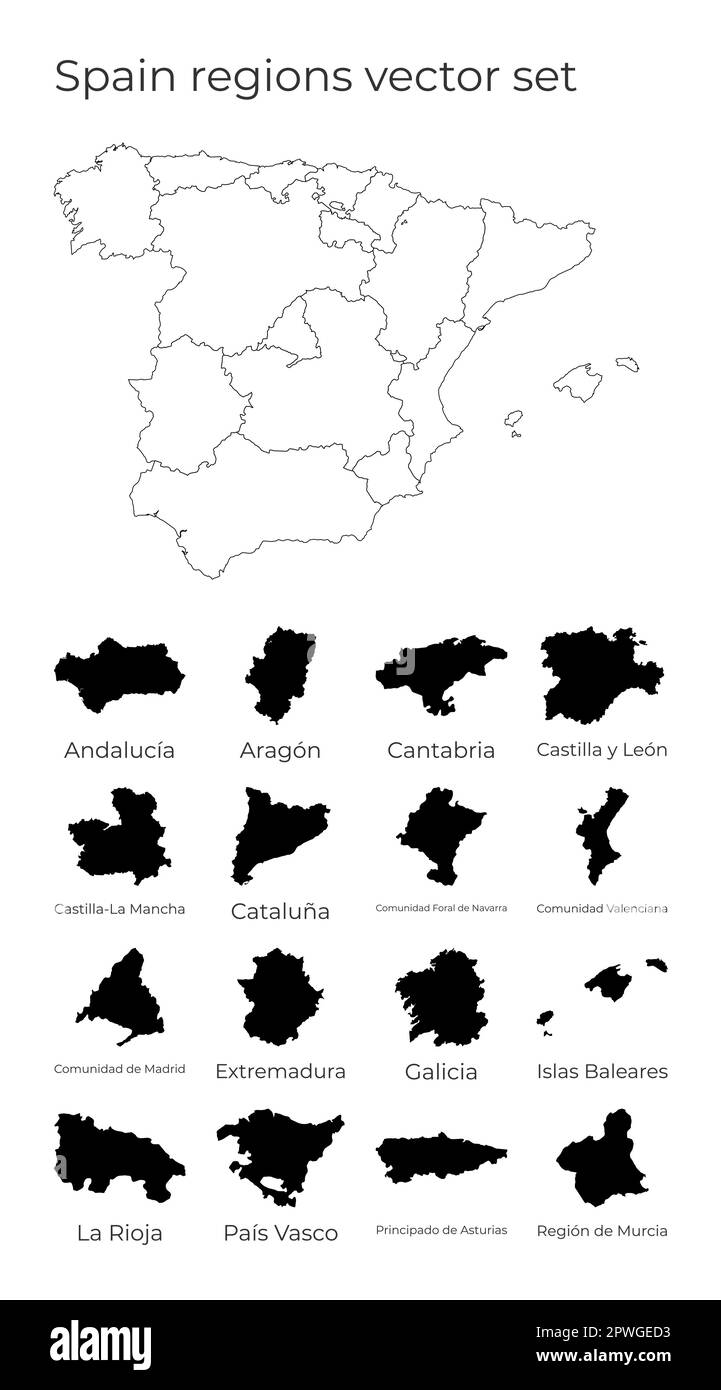 Spain regions vector set

Andalucía
Aragón
Cantabria
Castilla y León

Castilla-La Mancha
Cataluña
Comunidad Foral de Navarra
Comunidad Valenciana

Comunidad de Madrid
Extremadura
Galicia
Islas Baleares

La Rioja
País Vasco
Principado de Asturias
Región de Murcia

alamy
Image ID: 2PWGED3
www.alamy.com