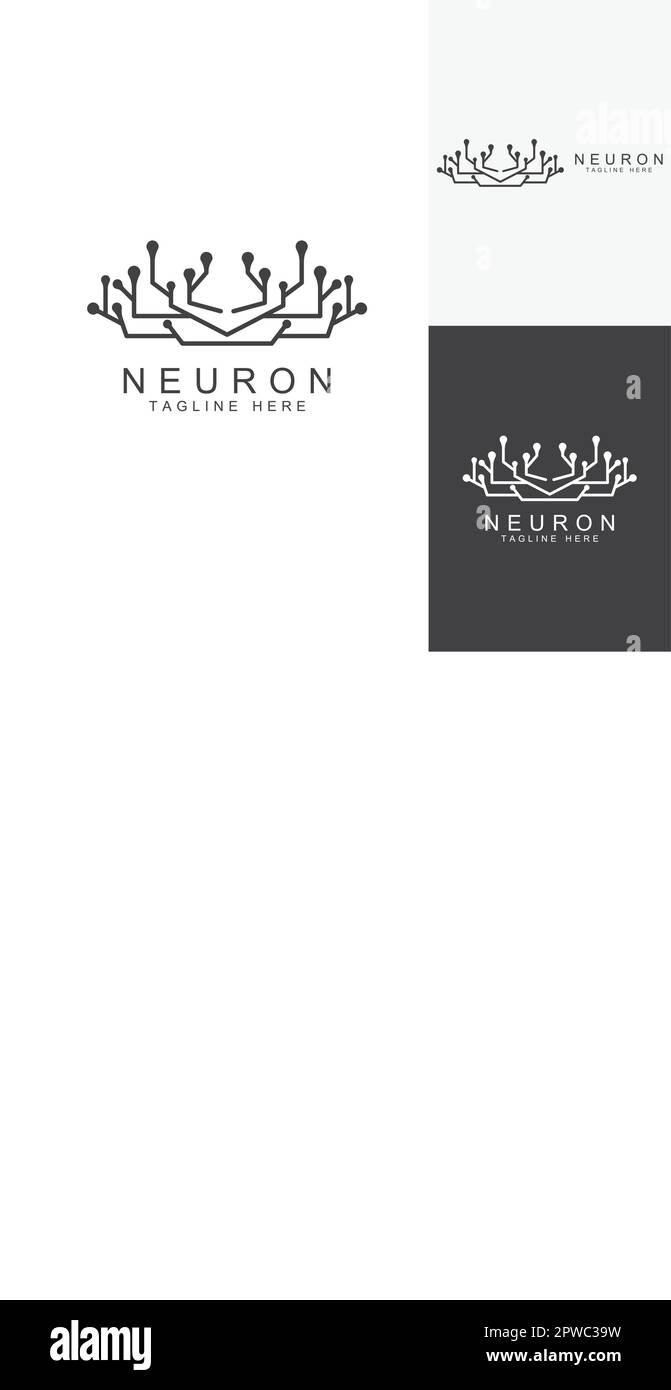 NEURON
TAGLINE HERE

NEURON
TAGLINE HERE

NEURON
TAGLINE HERE

alamy

2PWC39W
www.alamy.com