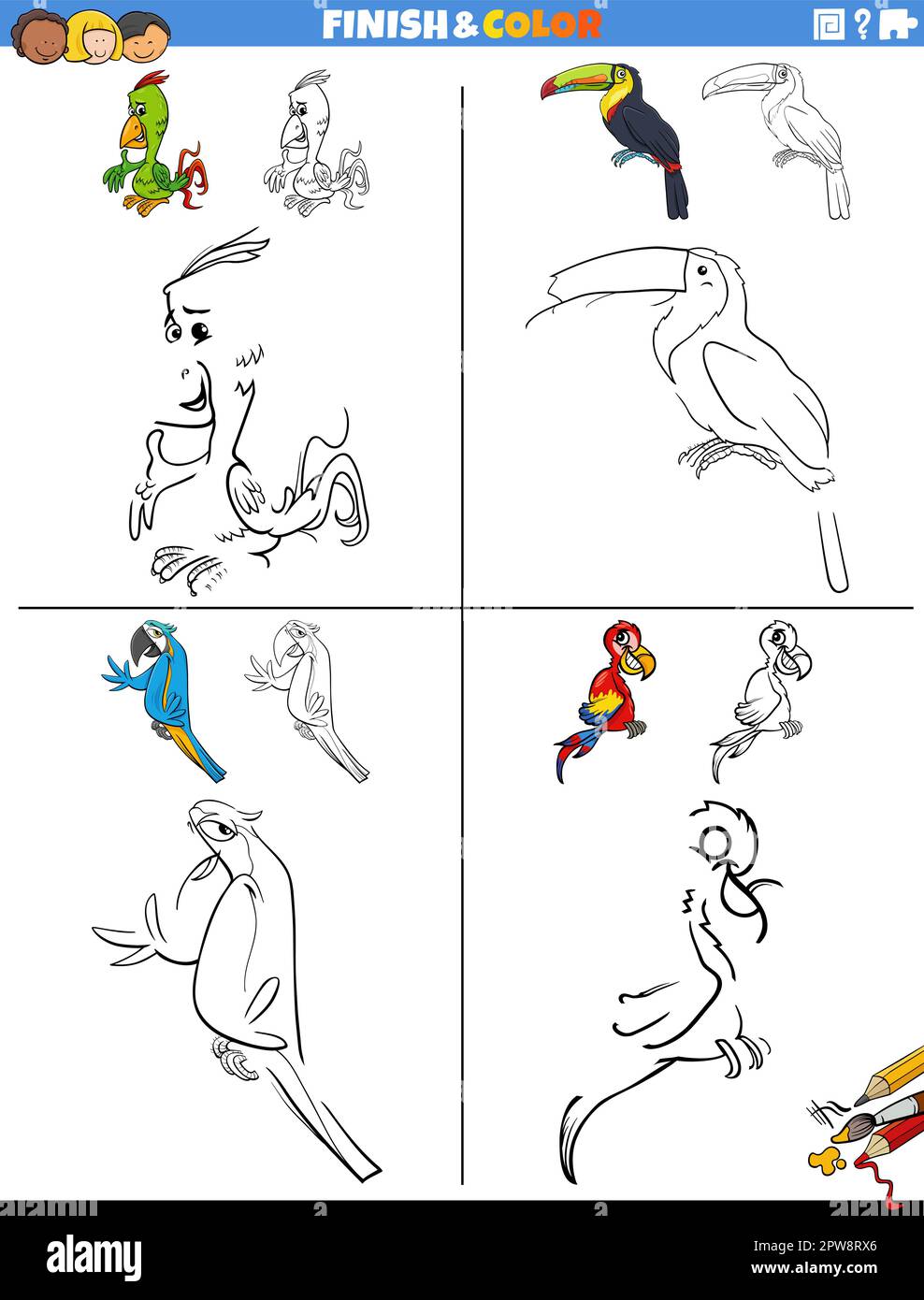 FINISH & COLOR

?

alamy

Image ID: 2PW8RX6
www.alamy.com