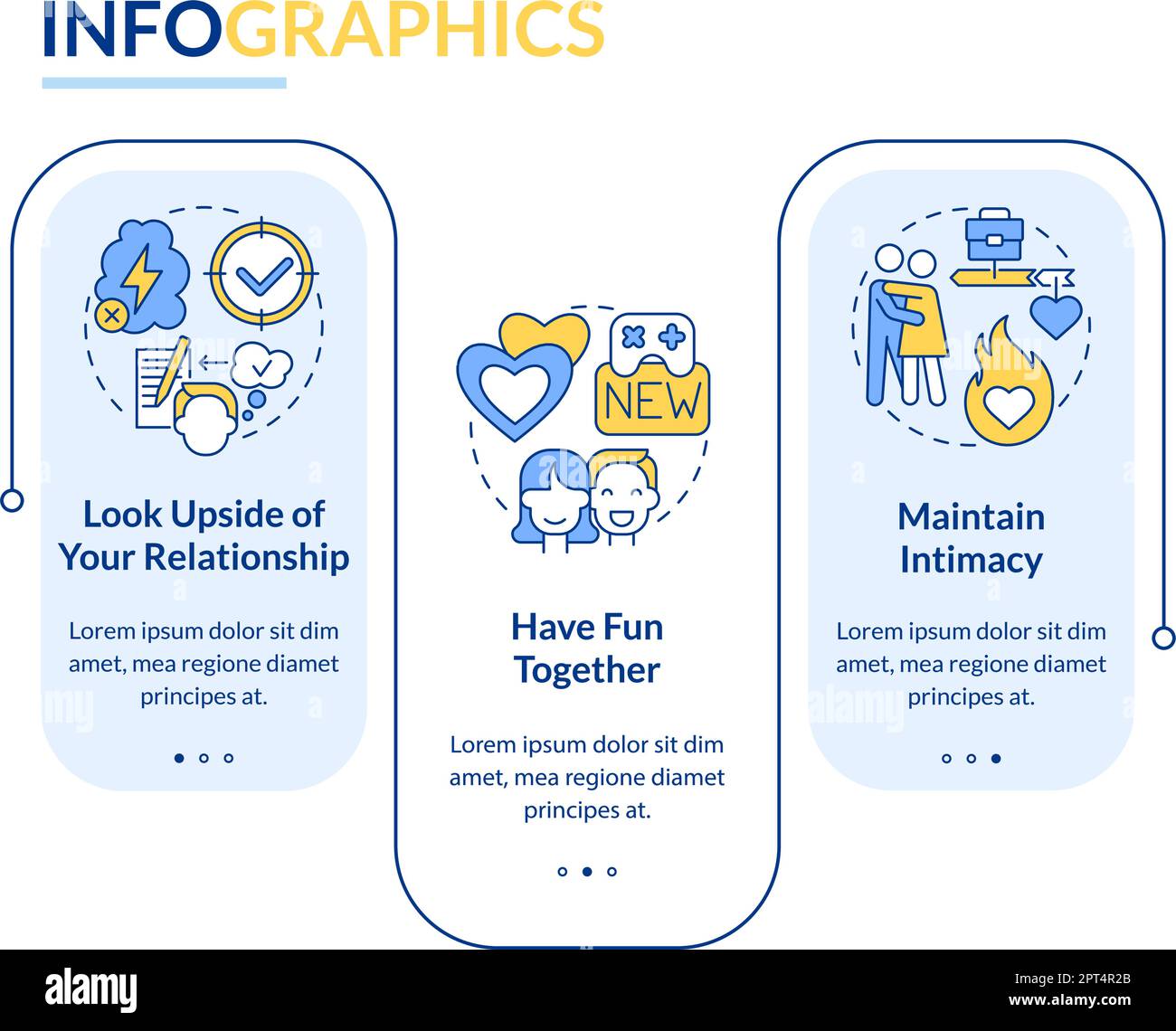 INFOGRAPHICS

Look Upside of Your Relationship

Lorem ipsum dolor sit dim amet, mea regione diamet principes at.

NEW

Have Fun Together

Lorem ipsum dolor sit dim amet, mea regione diamet principes at.

Maintain Intimacy

Lorem ipsum dolor sit dim amet, mea regione diamet principes at.

alamy

Image ID: 2PT4R2B
www.alamy.com