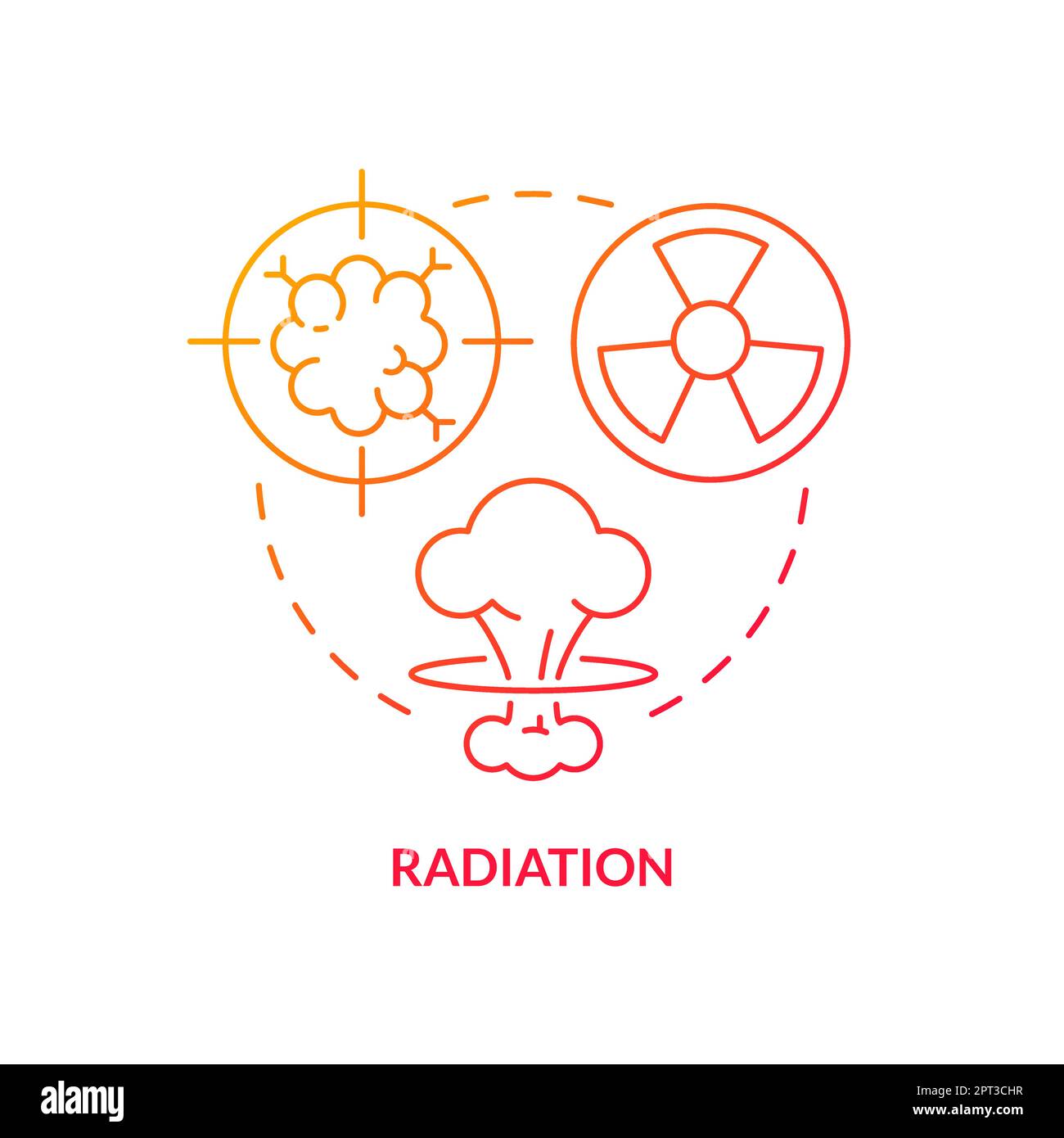 RADIATION

alamy

Image ID: 2PT3CHR
www.alamy.com