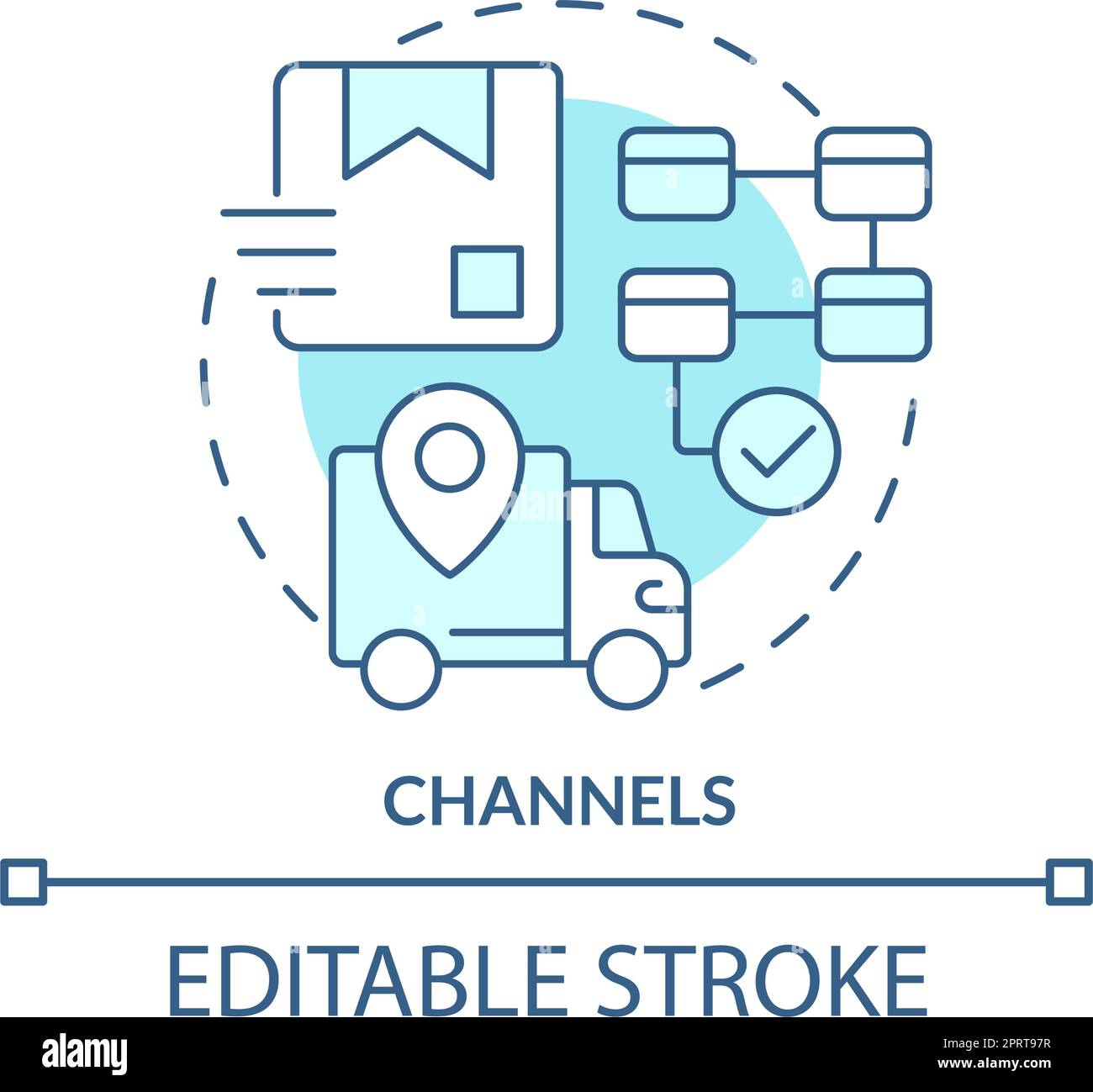 CHANNELS

EDITABLE STROKE

alamy

Image ID: 2PRT97R
www.alamy.com