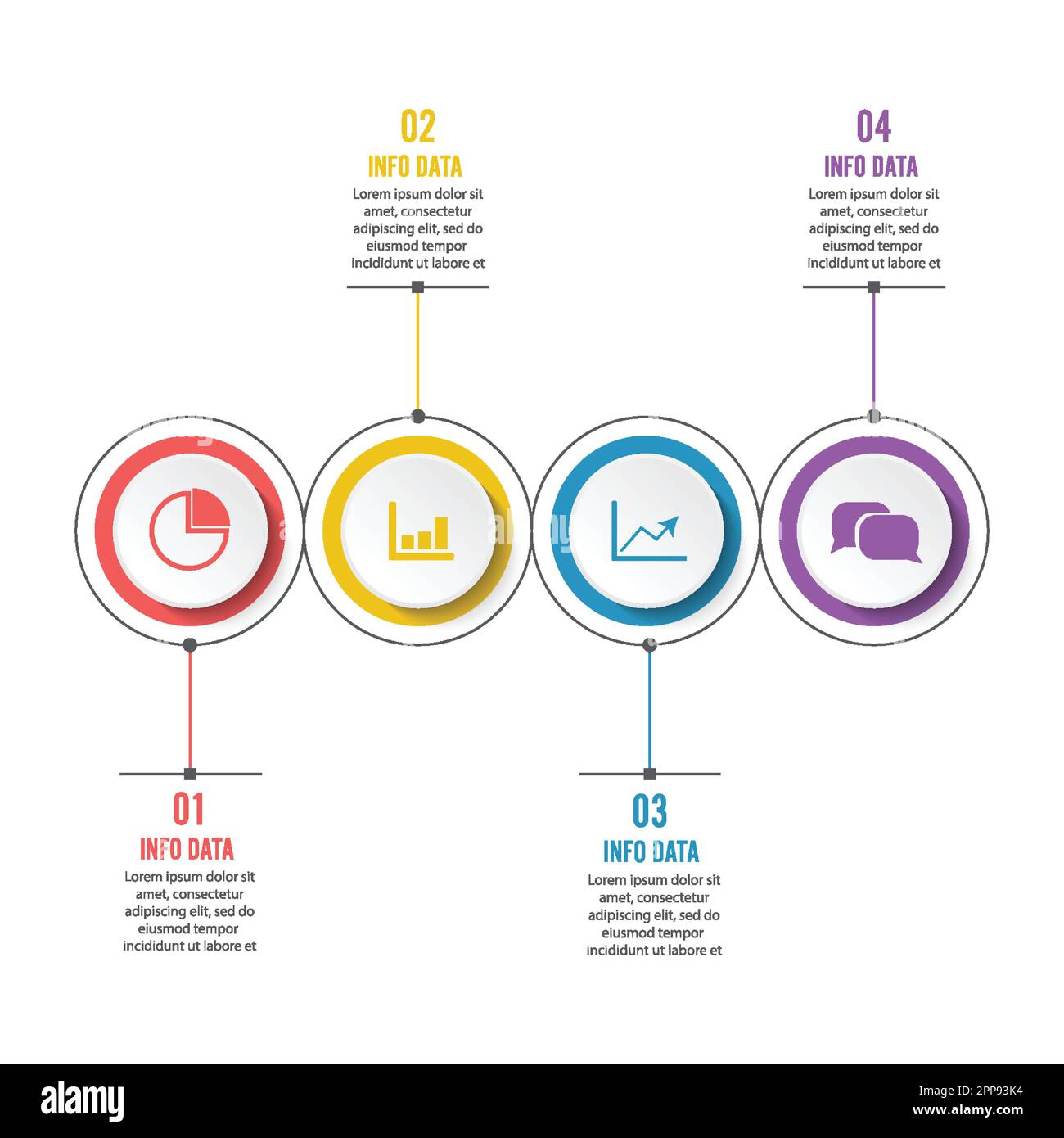 02
INFO DATA
Lorem ipsum dolor sit amet, consectetur adipiscing elit, sed do eiusmod tempor incididunt ut labore et

04
INFO DATA
Lorem ipsum dolor sit amet, consectetur adipiscing elit, sed do eiusmod tempor incididunt ut labore et

01
INFO DATA
Lorem ipsum dolor sit amet, consectetur adipiscing elit, sed do eiusmod tempor incididunt ut labore et

03
INFO DATA
Lorem ipsum dolor sit amet, consectetur adipiscing elit, sed do eiusmod tempor incididunt ut labore et

alamy

Image ID: 2PP93K4
www.alamy.com