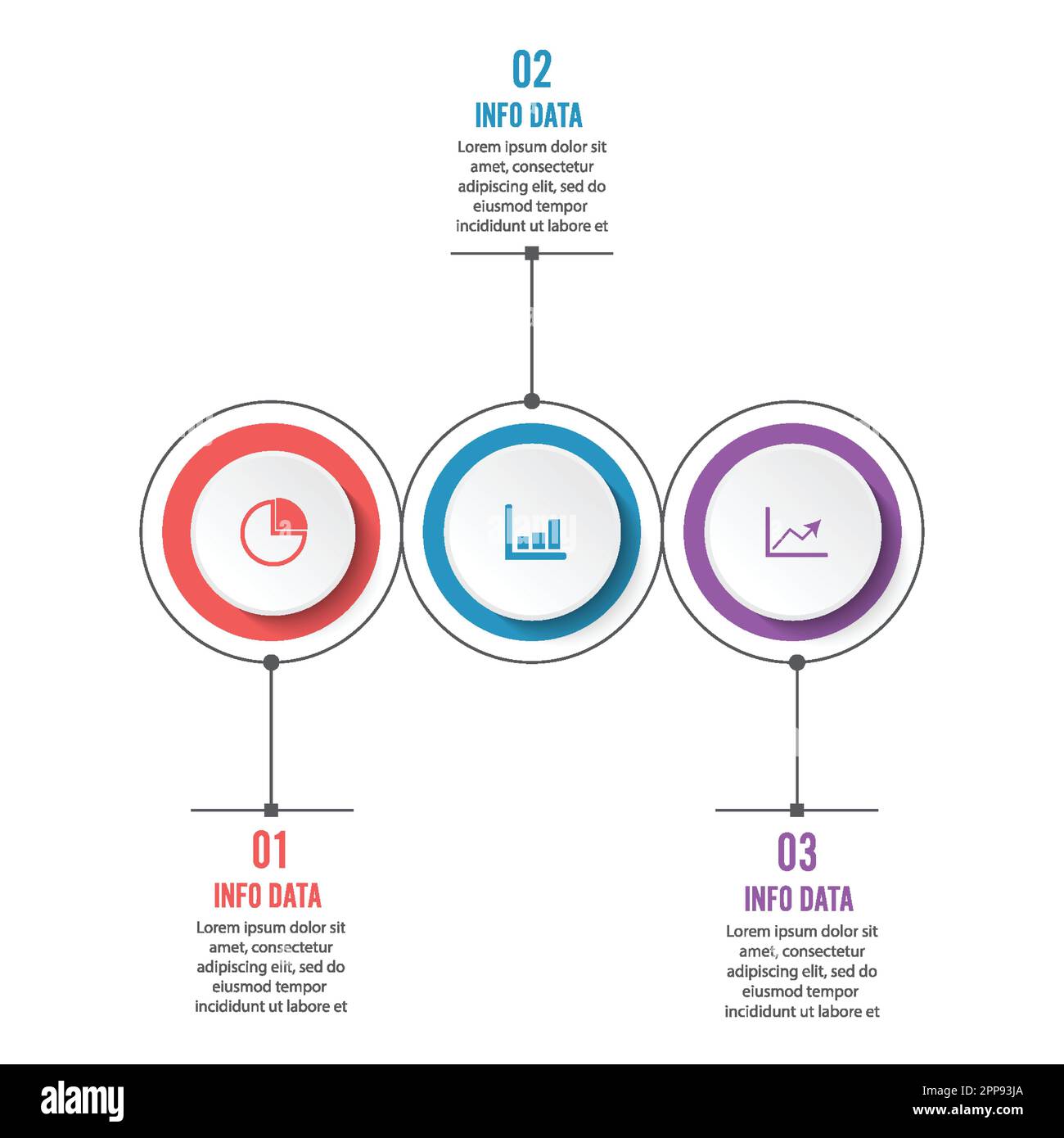 02
INFO DATA
Lorem ipsum dolor sit amet, consectetur adipiscing elit, sed do eiusmod tempor incididunt ut labore et

01
INFO DATA
Lorem ipsum dolor sit amet, consectetur adipiscing elit, sed do eiusmod tempor incididunt ut labore et

03
INFO DATA
Lorem ipsum dolor sit amet, consectetur adipiscing elit, sed do eiusmod tempor incididunt ut labore et

alamy
Image ID: 2PP93JA
www.alamy.com