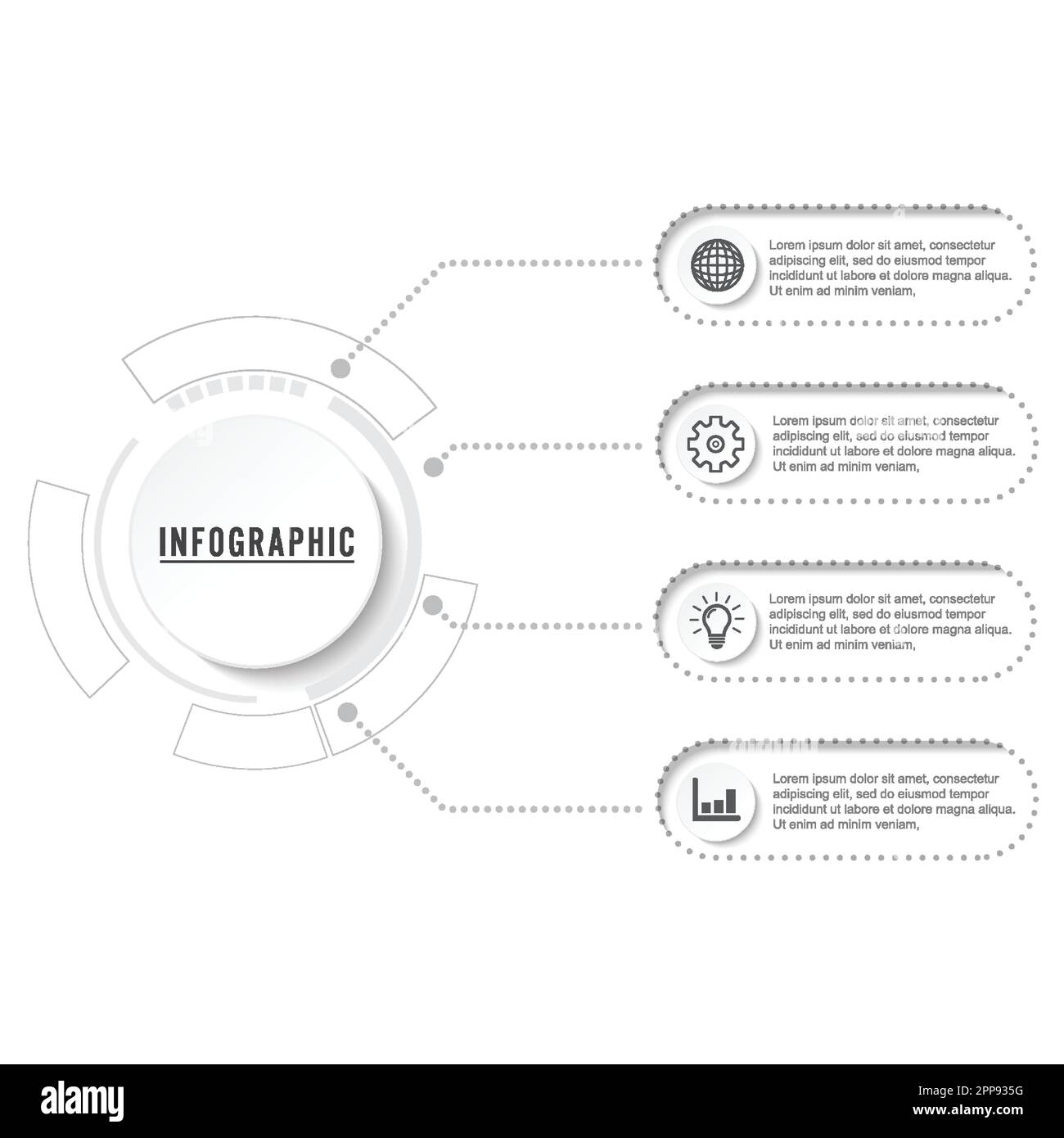 INFOGRAPHIC

Lorem ipsum dolor sit amet, consectetur adipiscing elit, sed do eiusmod tempor incididunt ut labore et dolore magna aliqua. Ut enim ad minim veniam,

Lorem ipsum dolor sit amet, consectetur adipiscing elit, sed do eiusmod tempor incididunt ut labore et dolore magna aliqua. Ut enim ad minim veniam,

Lorem ipsum dolor sit amet, consectetur adipiscing elit, sed do eiusmod tempor incididunt ut labore et dolore magna aliqua. Ut enim ad minim veniam,

Lorem ipsum dolor sit amet, consectetur adipiscing elit, sed do eiusmod tempor incididunt ut labore et dolore magna aliqua. Ut enim ad minim veniam,

alamy

Image ID: 2PP935G
www.alamy.com