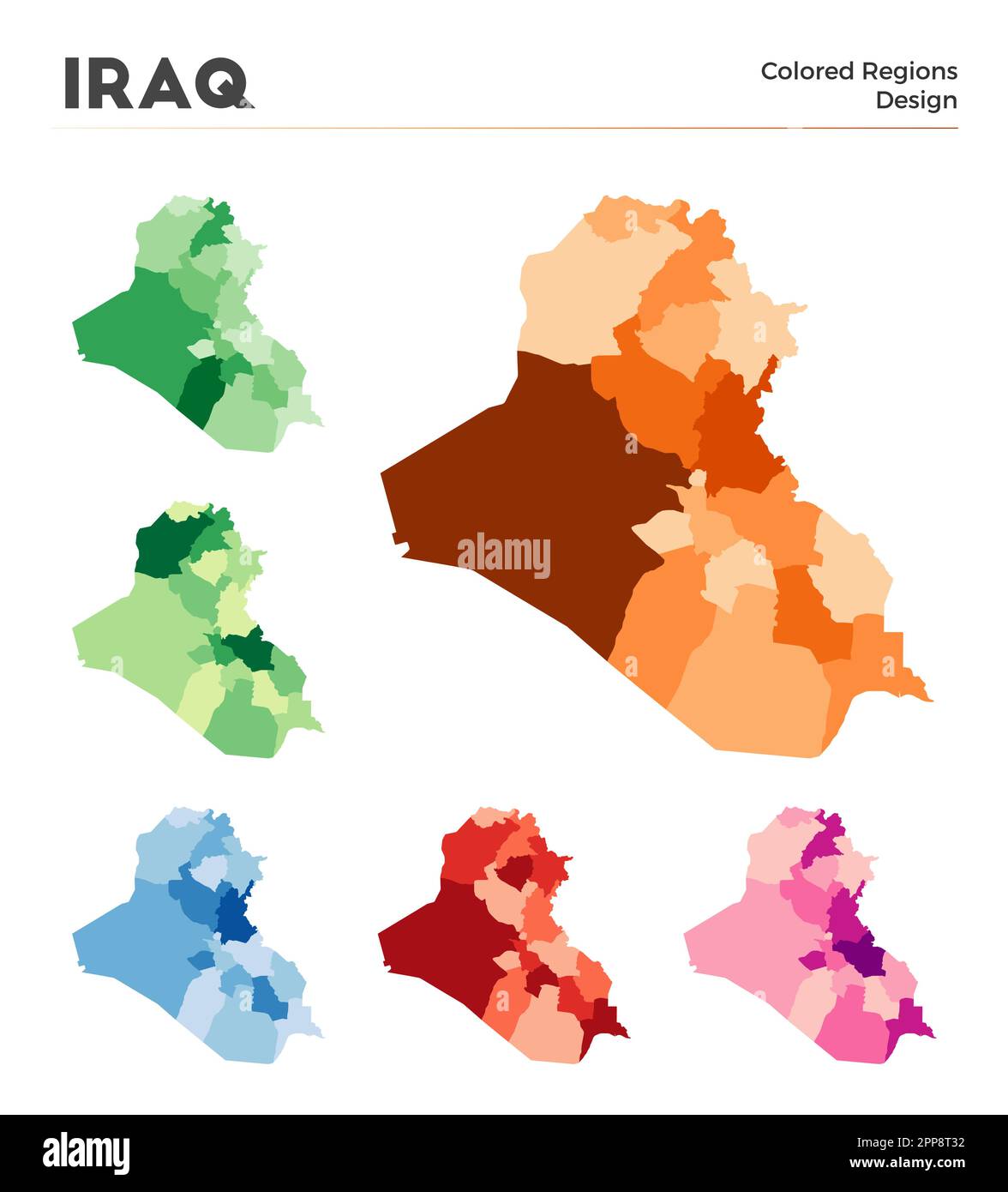 IRAQ

Colored Regions
Design

alamy

alamy

Image ID: 2PP8T32
www.alamy.com