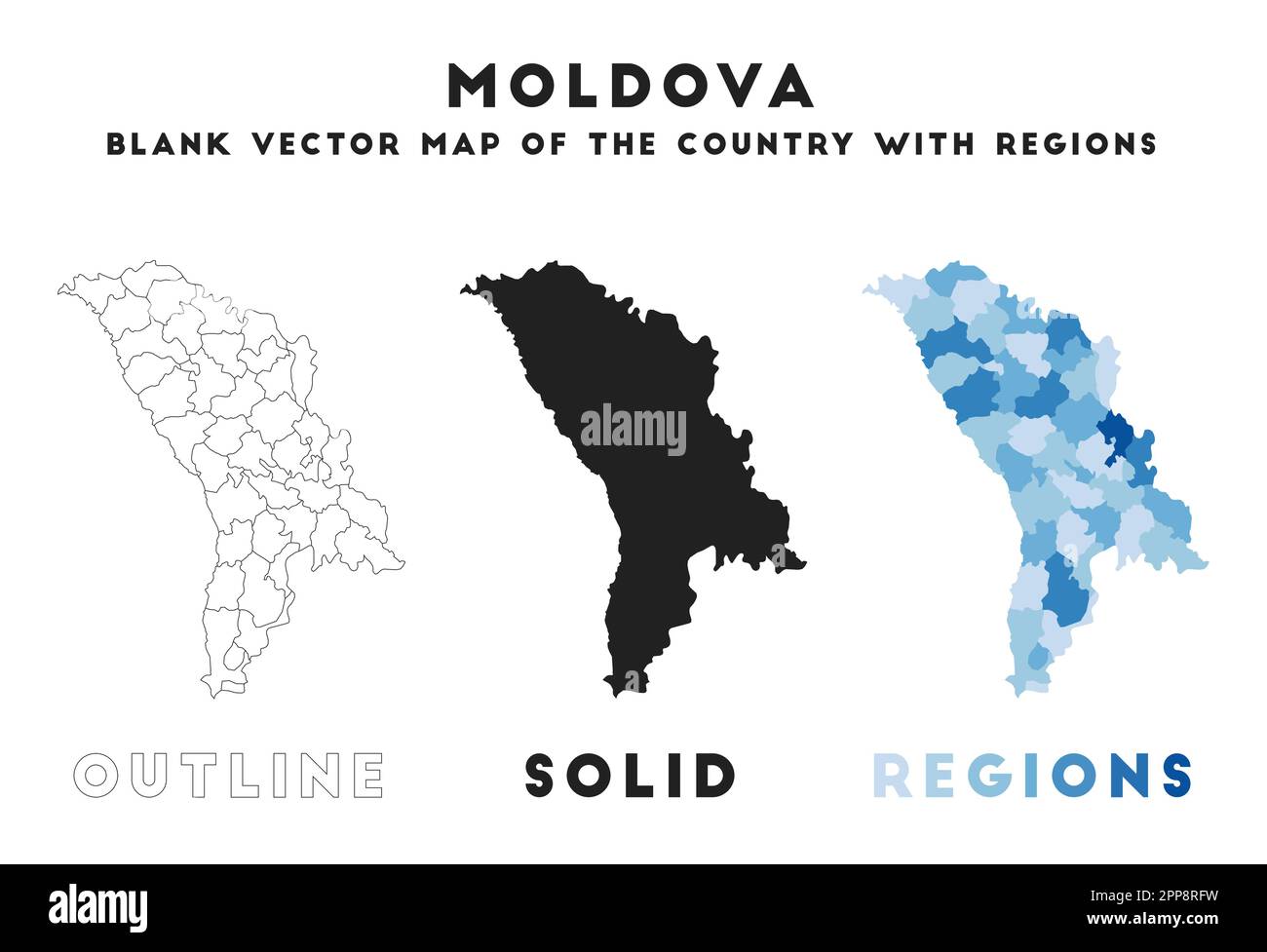 MOLDOVA
BLANK VECTOR MAP OF THE COUNTRY WITH REGIONS

alamy

OUTLINE

SOLID

REGIONS

alamy

Image ID: 2PP8RFW
www.alamy.com