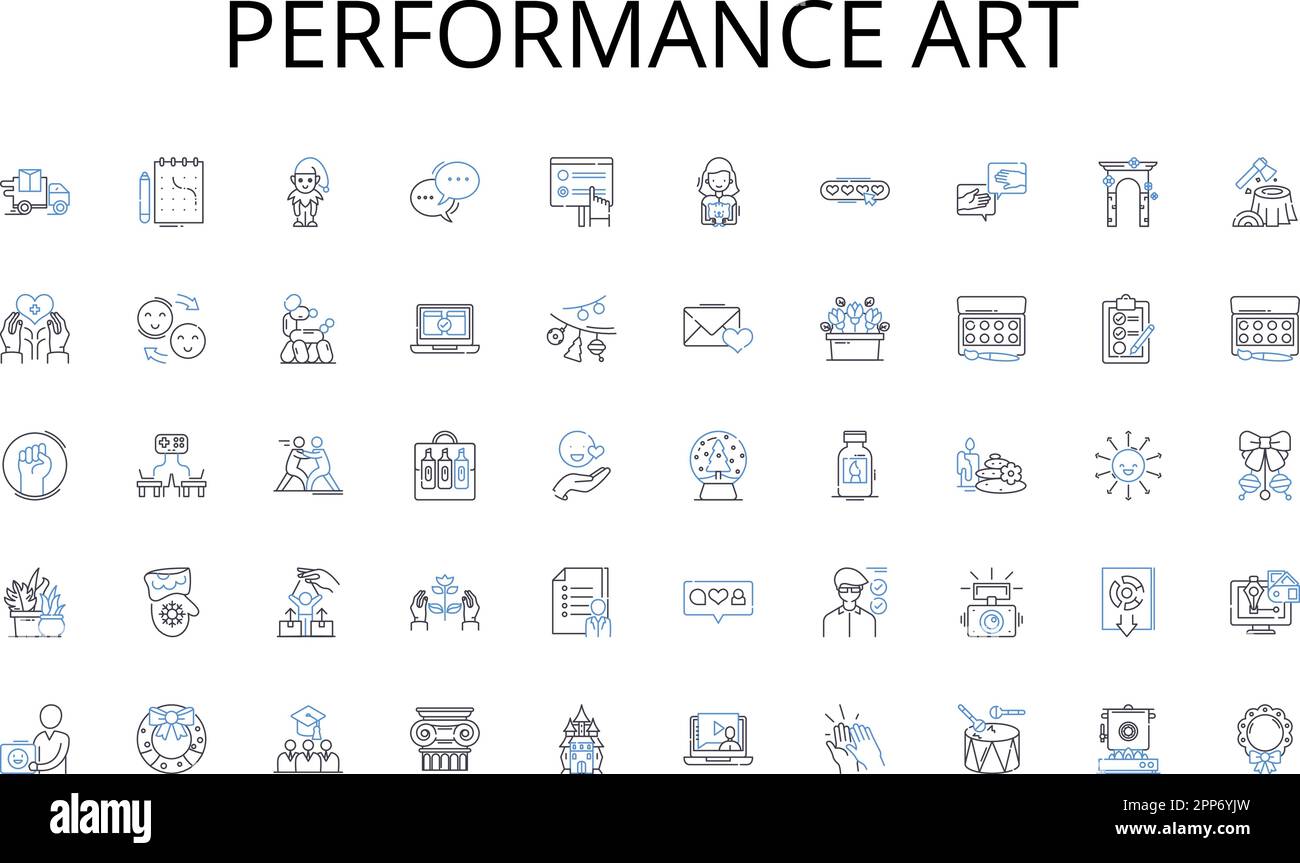 PERFORMANCE ART

alamy

Image ID: 2PP6YJW
www.alamy.com