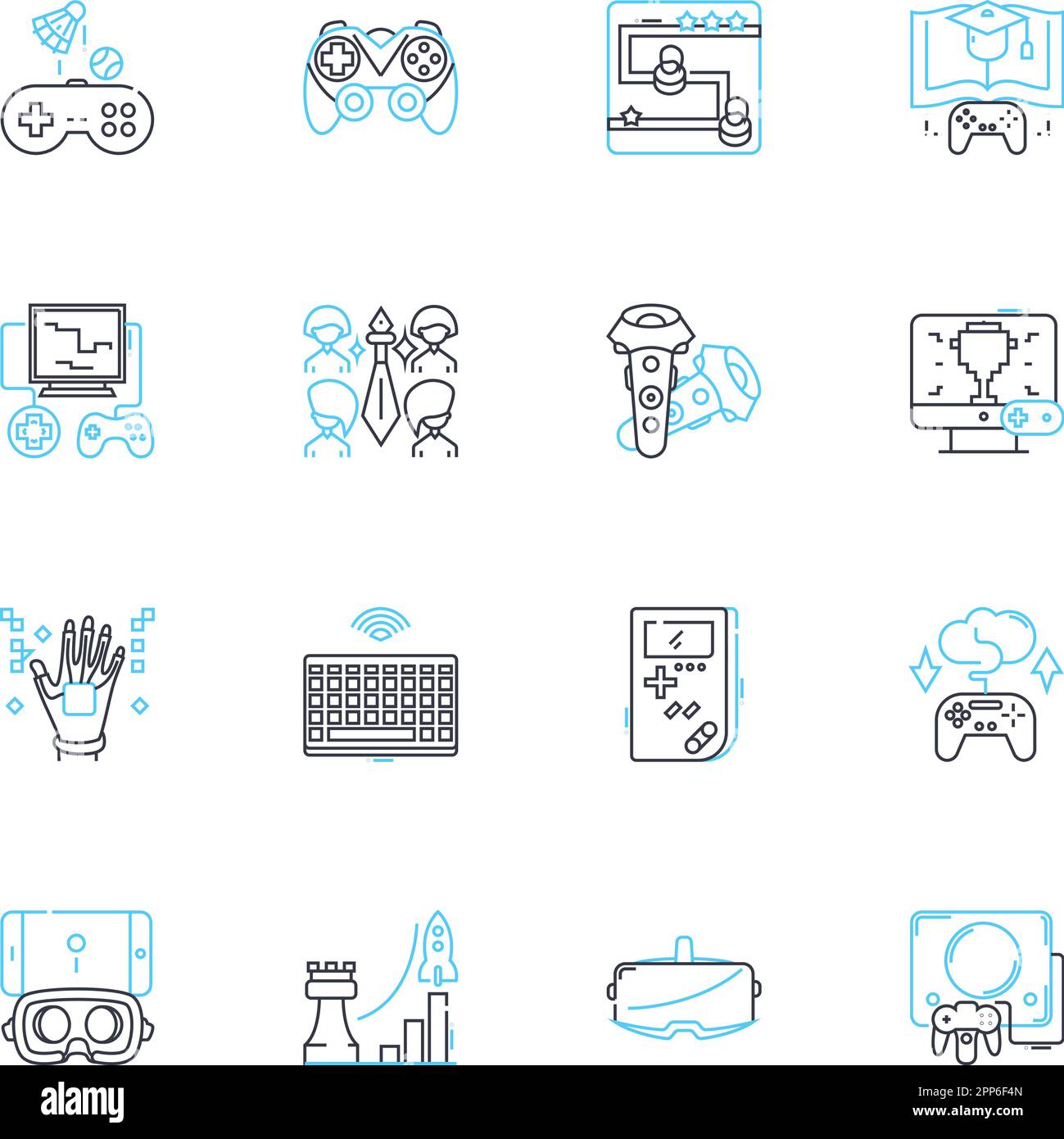 alamy

Image ID: 2PP6F4N
www.alamy.com