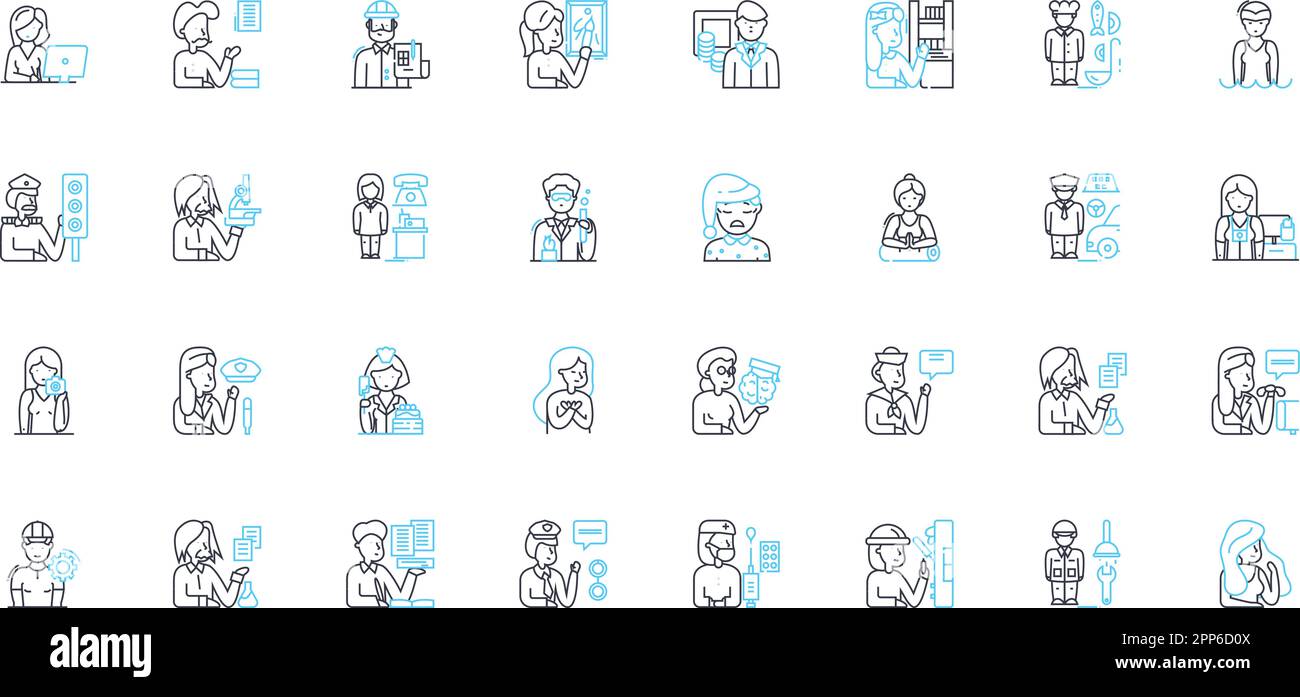 alamy

Image ID: 2PP6D0X
www.alamy.com