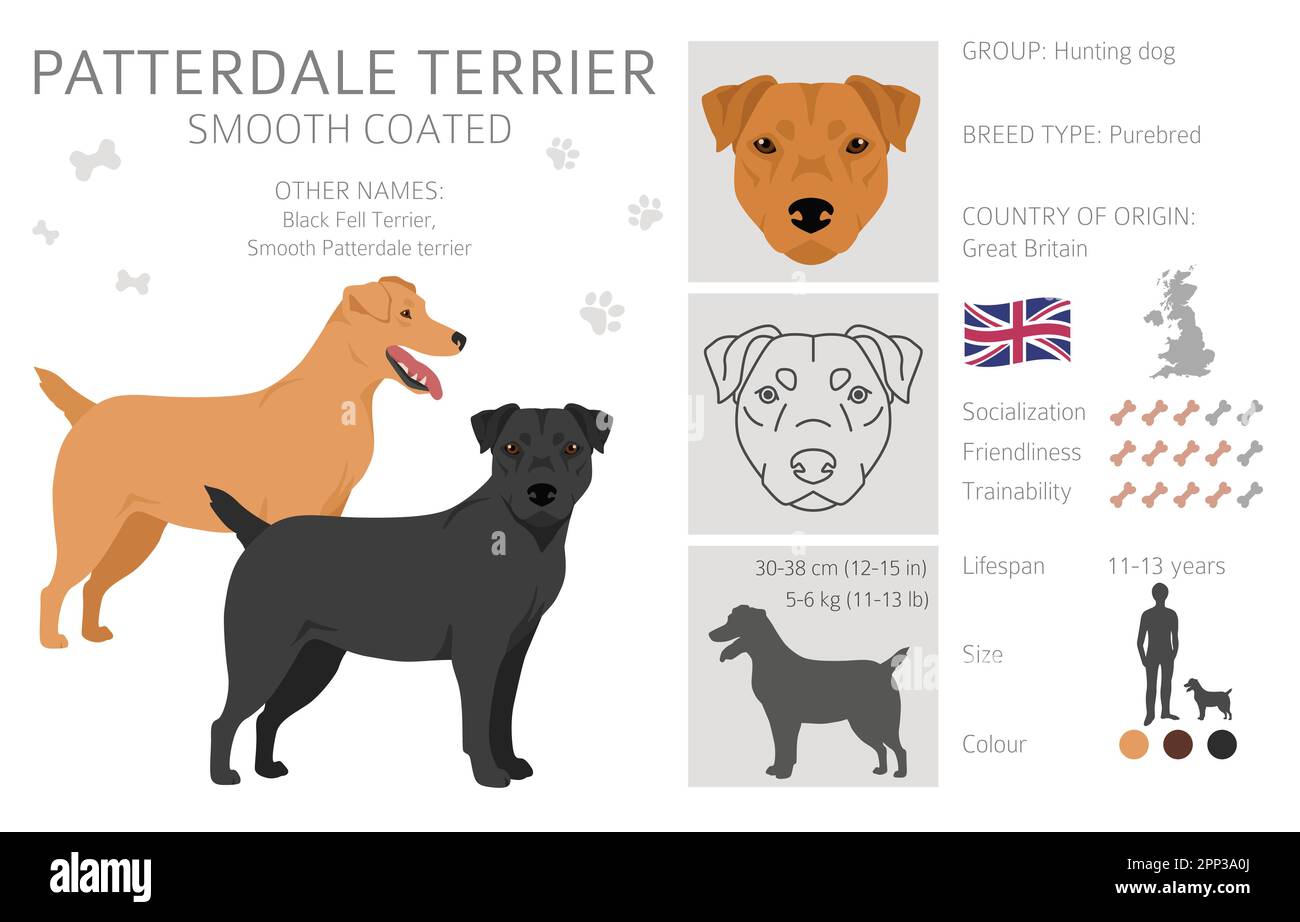 PATTERDALE TERRIER
SMOOTH COATED

OTHER NAMES:
Black Fell Terrier,
Smooth Patterdale terrier

30-38 cm (12-15 in)
5-6 kg (11-13 lb)

GROUP: Hunting dog

BREED TYPE: Purebred

COUNTRY OF ORIGIN:
Great Britain

Socialization
Friendliness
Trainability

Lifespan 11-13 years

Size

Colour

alamy

Image ID: 2PP3A0J
www.alamy.com