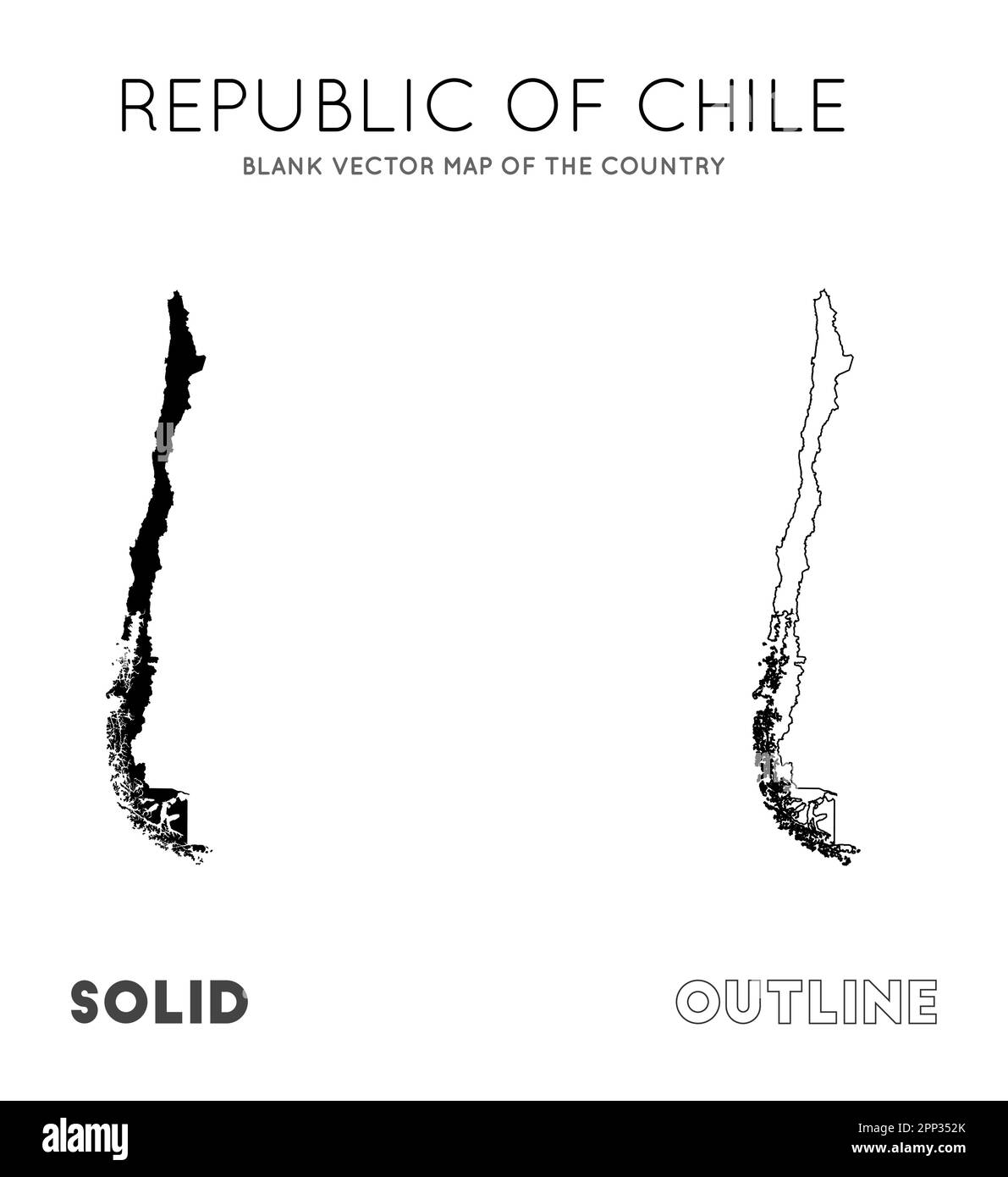 REPUBLIC OF CHILE
BLANK VECTOR MAP OF THE COUNTRY

SOLID

OUTLINE

alamy

Image ID: 2PP352K
www.alamy.com