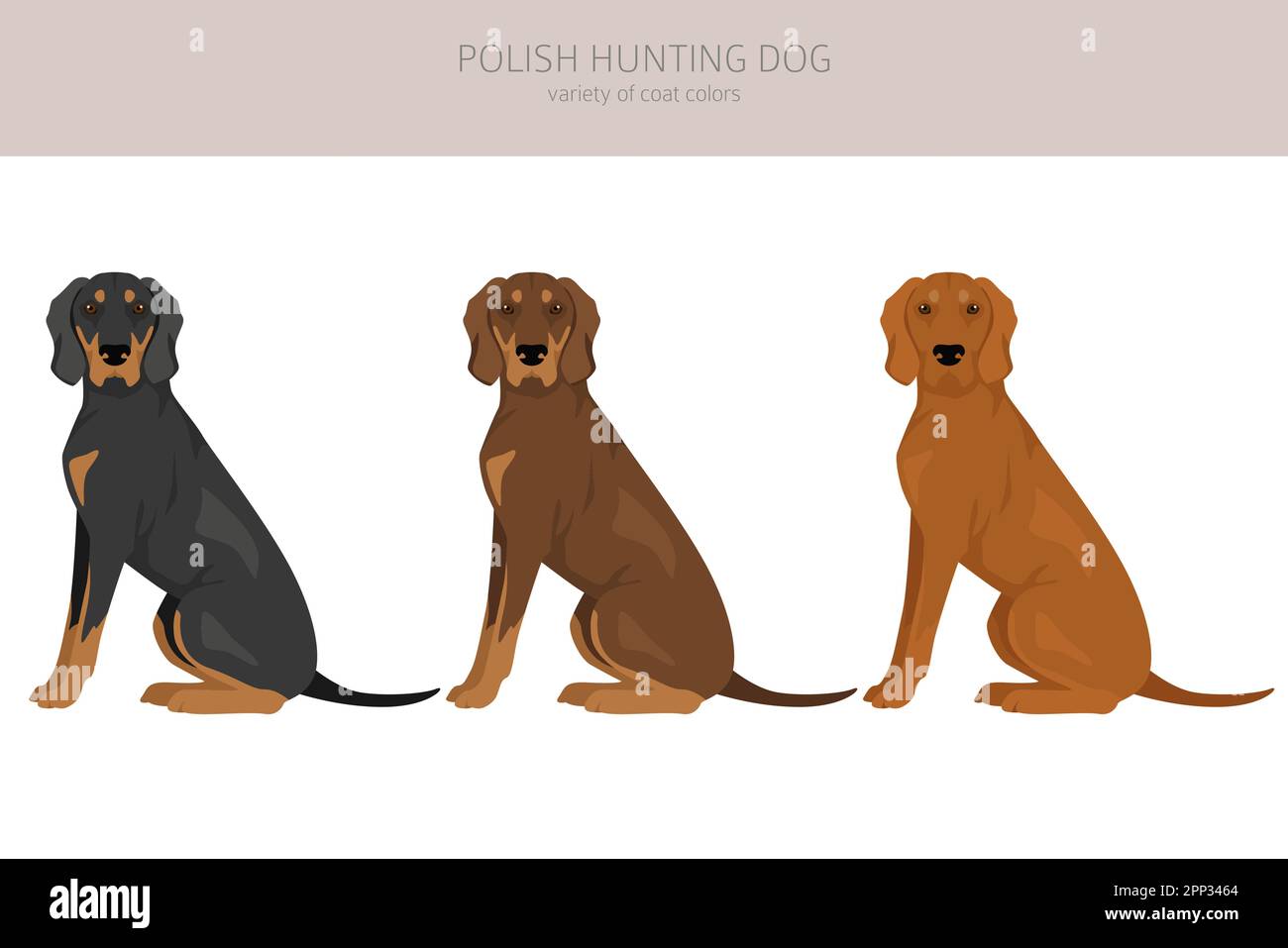 POLISH HUNTING DOG
variety of coat colors

alamy
Image ID: 2PP3464
www.alamy.com