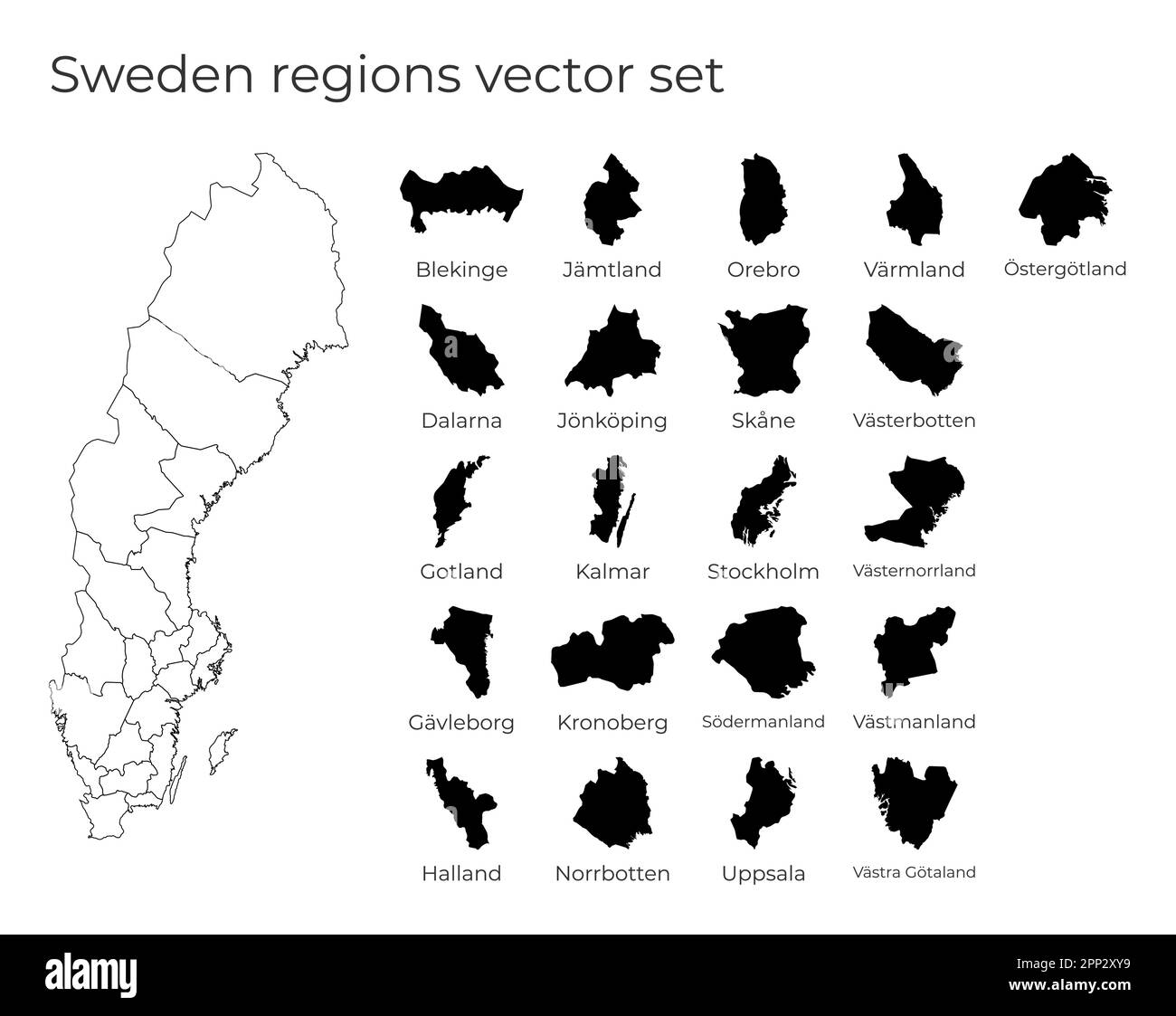 Sweden regions vector set

Blekinge
Jämtland
Orebro
Värmland
Östergötland

Dalarna
Jönköping
Skåne
Västerbotten

Gotland
Kalmar
Stockholm
Västernorrland

Gävleborg
Kronoberg
Södermanland
Västmanland

Halland
Norrbotten
Uppsala
Västra Götaland

alamy

Image ID: 2PP2XY9
www.alamy.com