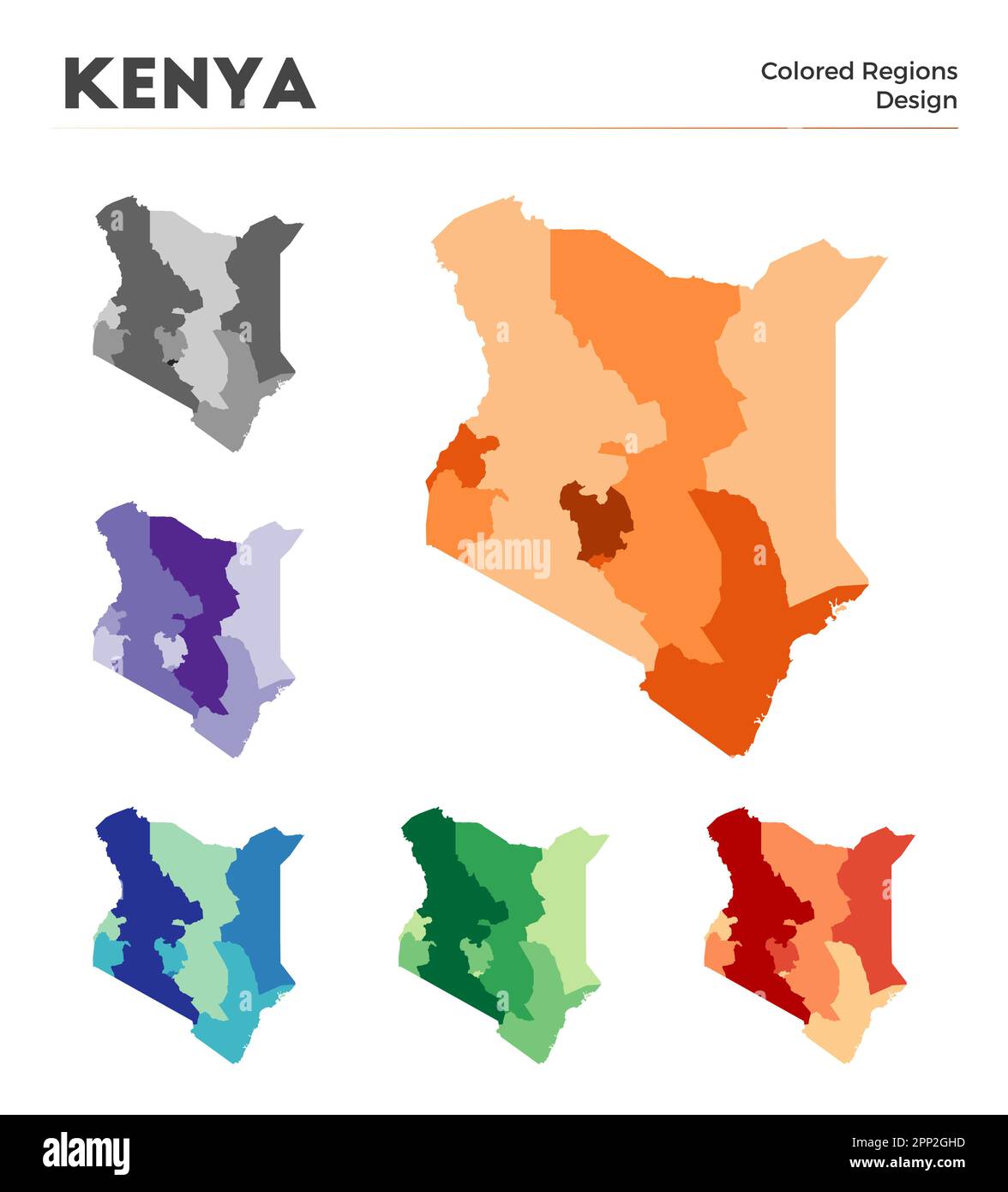 KENYA

Colored Regions
Design

alamy

alamy

Image ID: 2PP2GHD
www.alamy.com