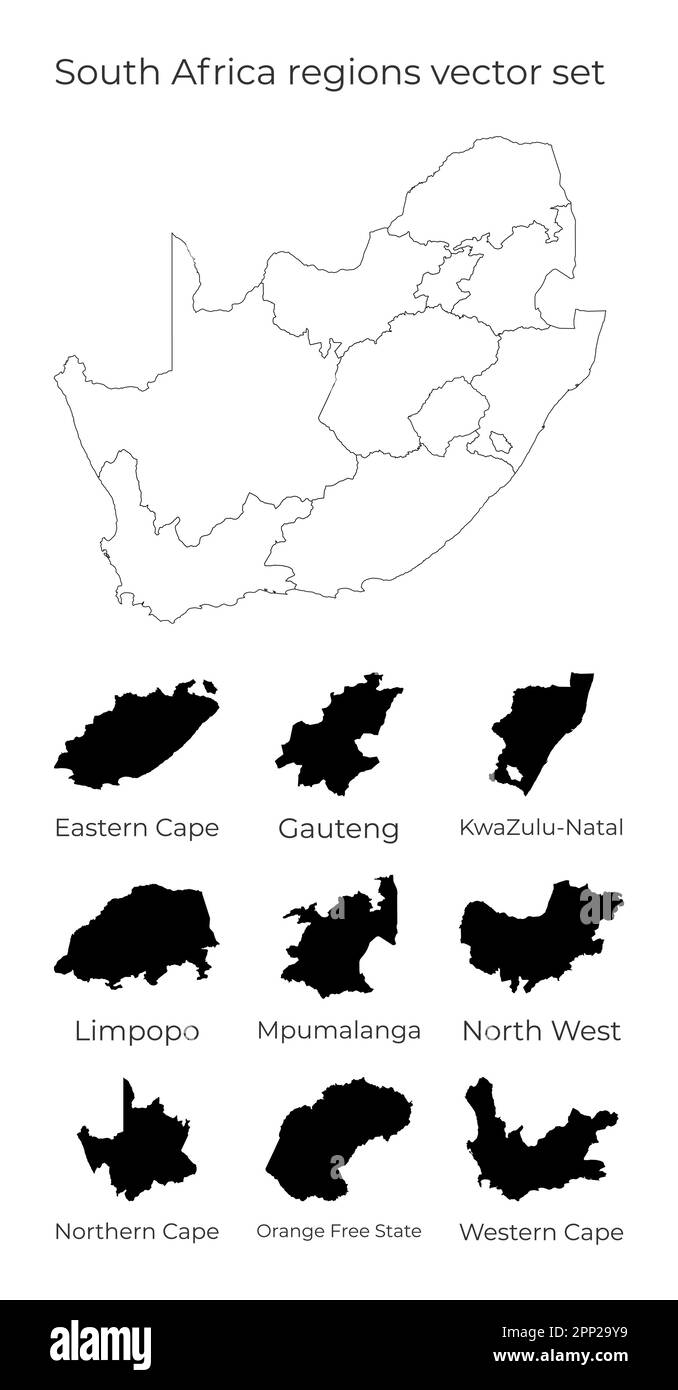 South Africa regions vector set

Eastern Cape

Gauteng

KwaZulu-Natal

Limpopo

Mpumalanga

North West

Northern Cape

Orange Free State

Western Cape

alamy

Image ID: 2PP29Y9
www.alamy.com