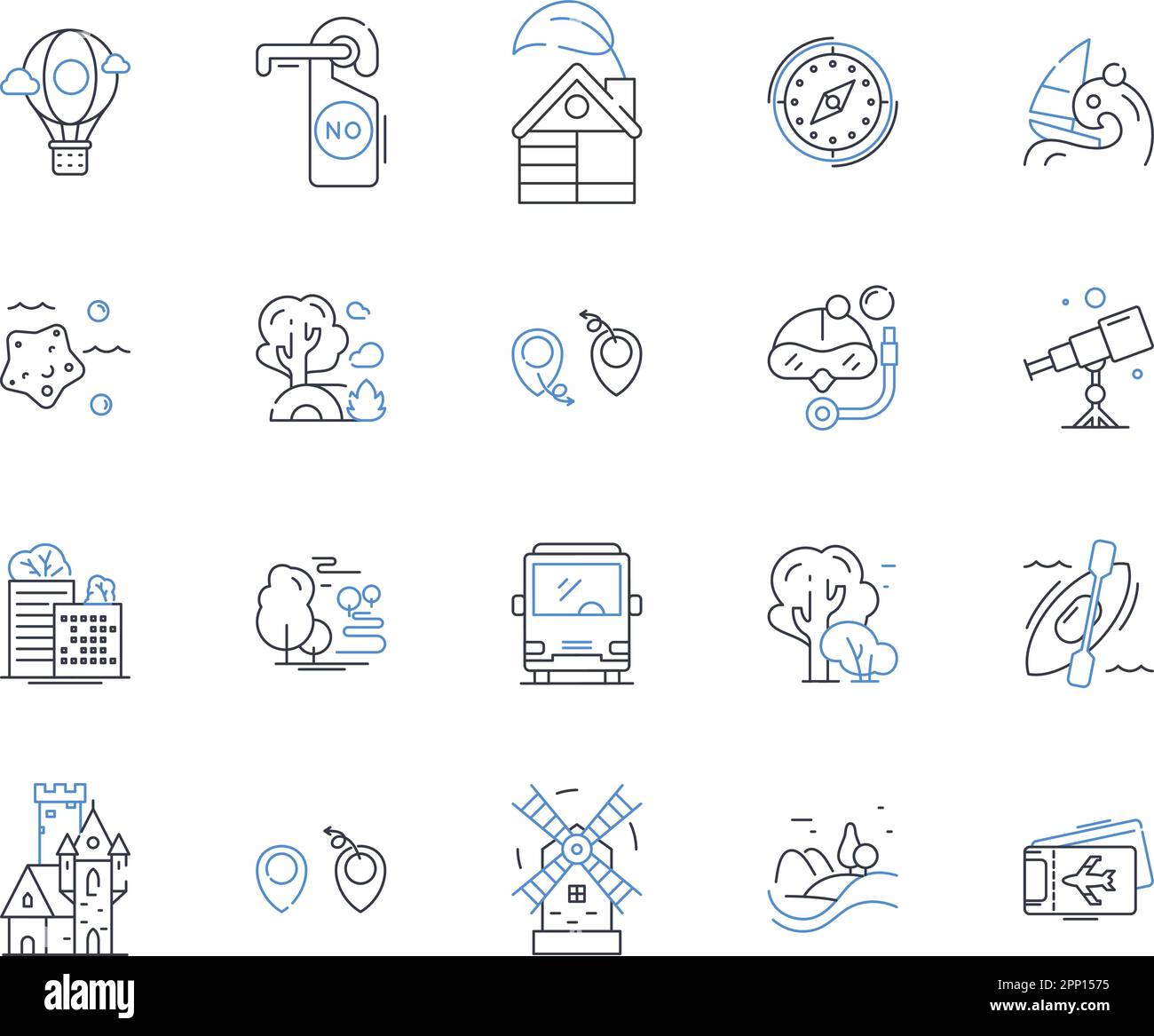 NO

alamy

Image ID: 2PP1575
www.alamy.com