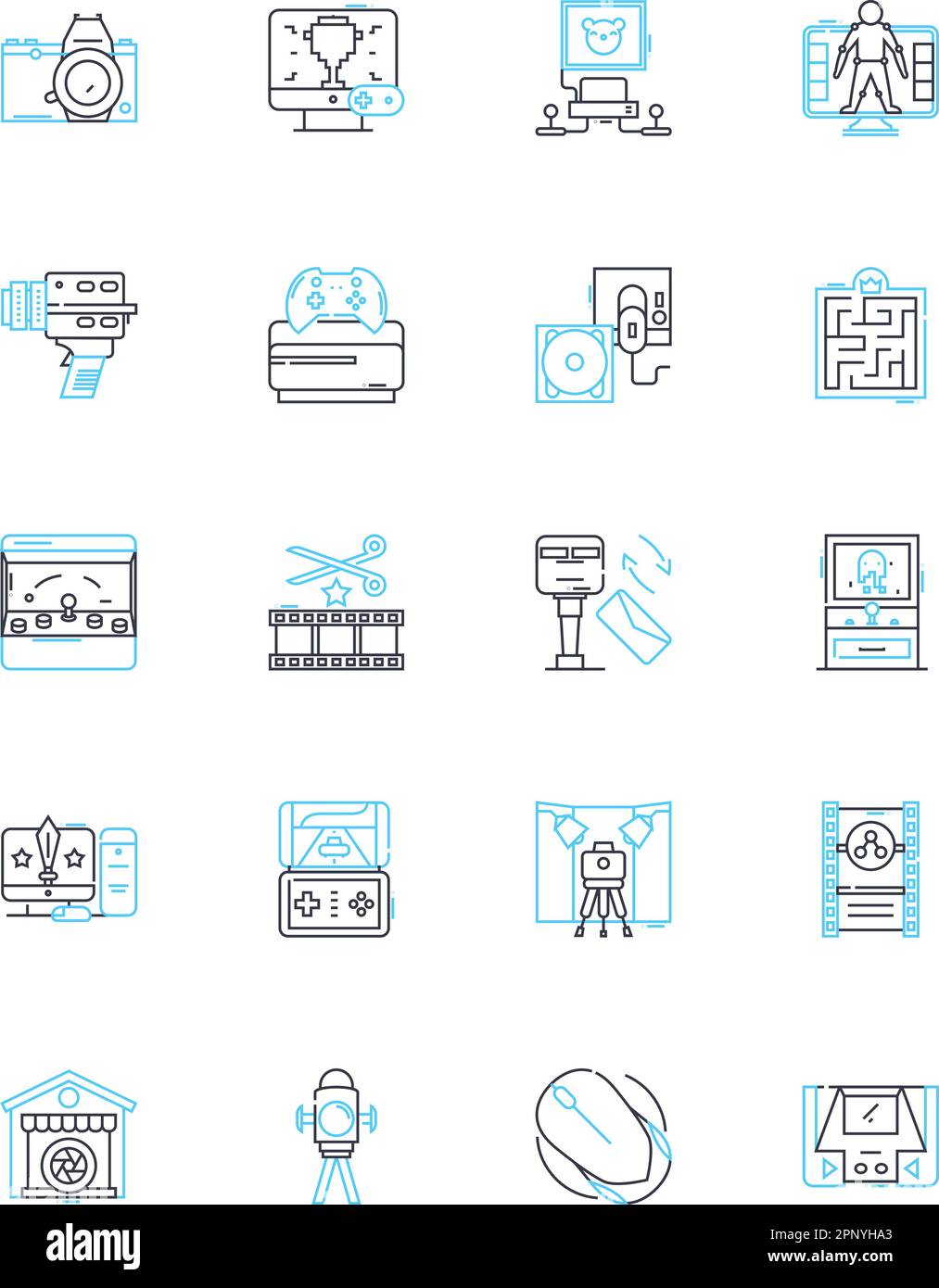 alamy

Image ID: 2PNYHA3
www.alamy.com