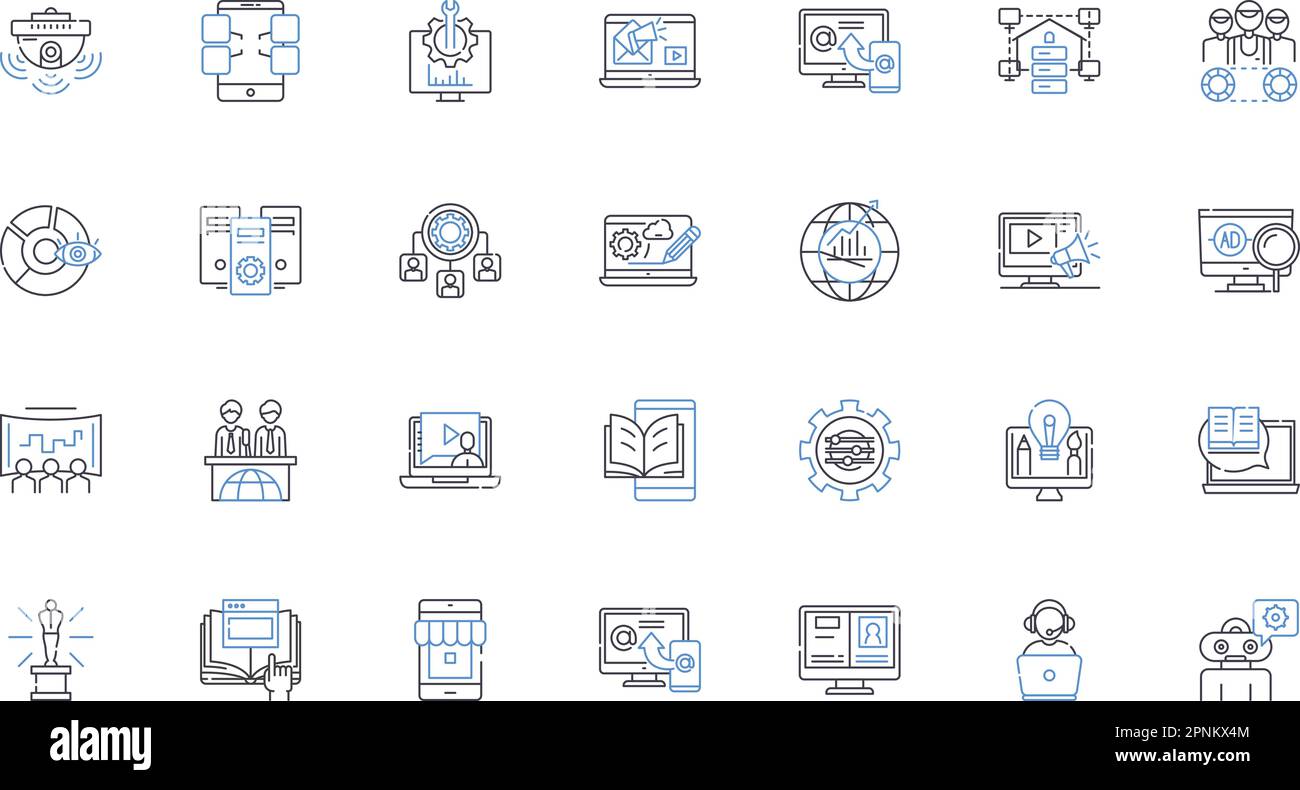 @
@
AD
@
@
alamy
Image ID: 2PNKX4M
www.alamy.com