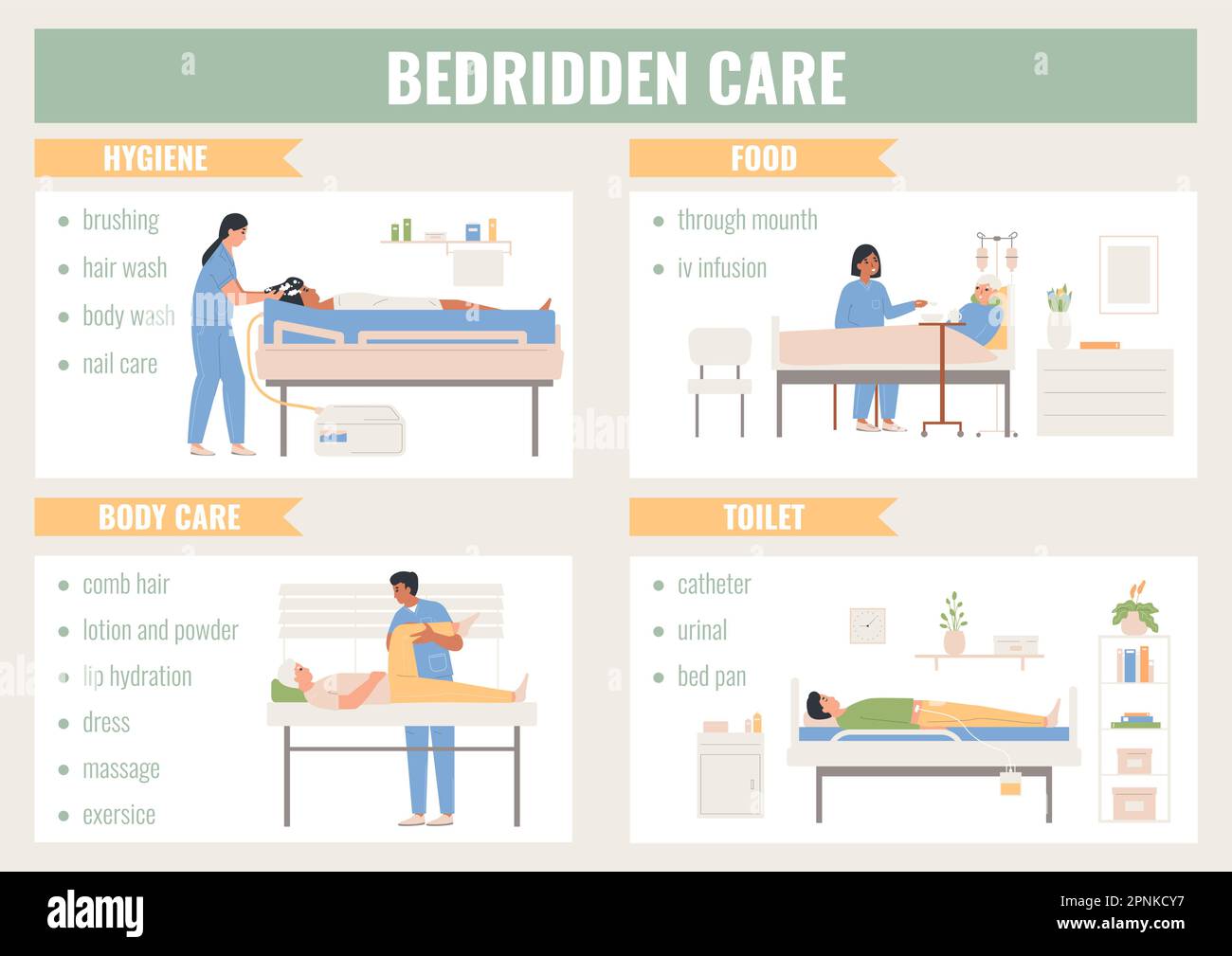 BEDRIDDEN CARE

HYGIENE

- brushing
- hair wash
- body wash
- nail care

FOOD

- through mounth
- iv infusion

BODY CARE

- comb hair
- lotion and powder
- lip hydration
- dress
- massage
- exersice

TOILET

- catheter
- urinal
- bed pan

alamy

Image ID: 2PNKCY7
www.alamy.com