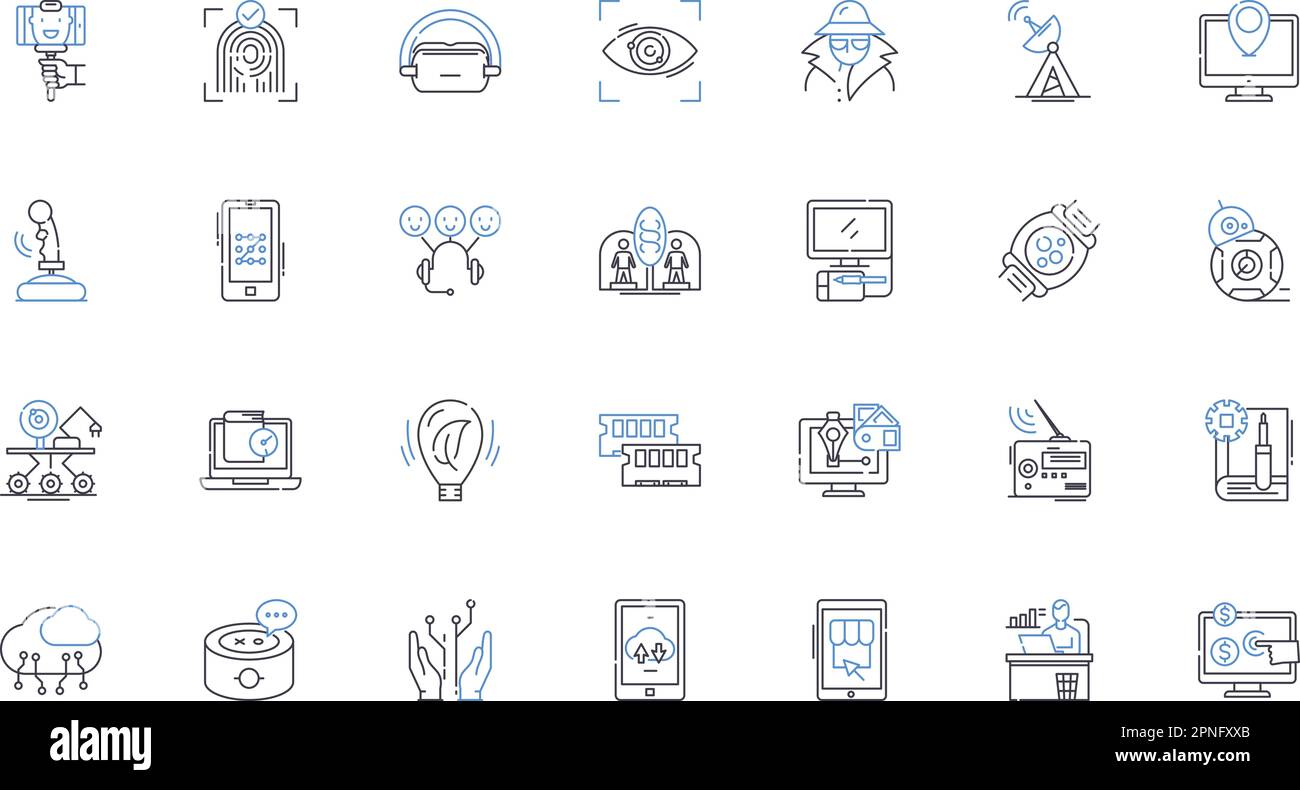 alamy

Image ID: 2PNFXXB
www.alamy.com