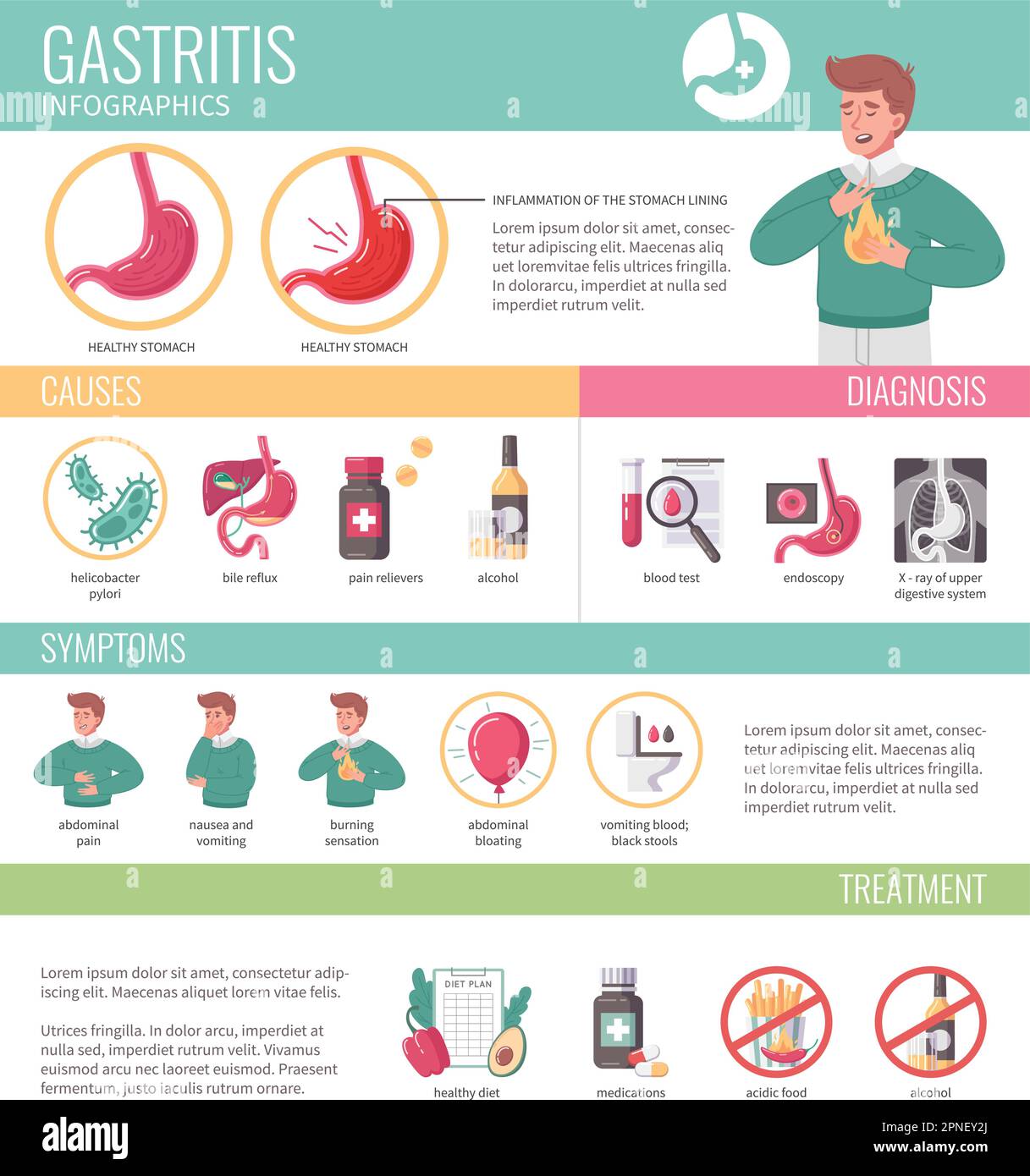 GASTRITIS
INFOGRAPHICS

HEALTHY STOMACH

HEALTHY STOMACH

INFLAMMATION OF THE STOMACH LINING

Lorem ipsum dolor sit amet, consectetur adipiscing elit. Maecenas aliq uet loremvitae felis ultrices fringilla. In dolorarcu, imperdiet at nulla sed imperdiet rutrum velit.

CAUSES

helicobacter pylori

bile reflux

pain relievers

alcohol

DIAGNOSIS

blood test

endoscopy

X - ray of upper digestive system

SYMPTOMS

abdominal pain

nausea and vomiting

burning sensation

abdominal bloating

vomiting blood; black stools

Lorem ipsum dolor sit amet, consectetur adipiscing elit. Maecenas aliq uet loremvitae felis ultrices fringilla. In dolorarcu, imperdiet at nulla sed imperdiet rutrum velit.

TREATMENT

Lorem ipsum dolor sit amet, consectetur adipiscing elit. Maecenas aliquet lorem vitae felis.

Utrices fringilla. In dolor arcu, imperdiet at nulla sed, imperdiet rutrum velit. Vivamus euismod arcu nec laoreet euismod. Praesent fermentum, justo iaculis rutrum ornare.

DIET PLAN

healthy diet

medications

acidic food

alcohol

alamy

Image ID: 2PNEY2J
www.alamy.com